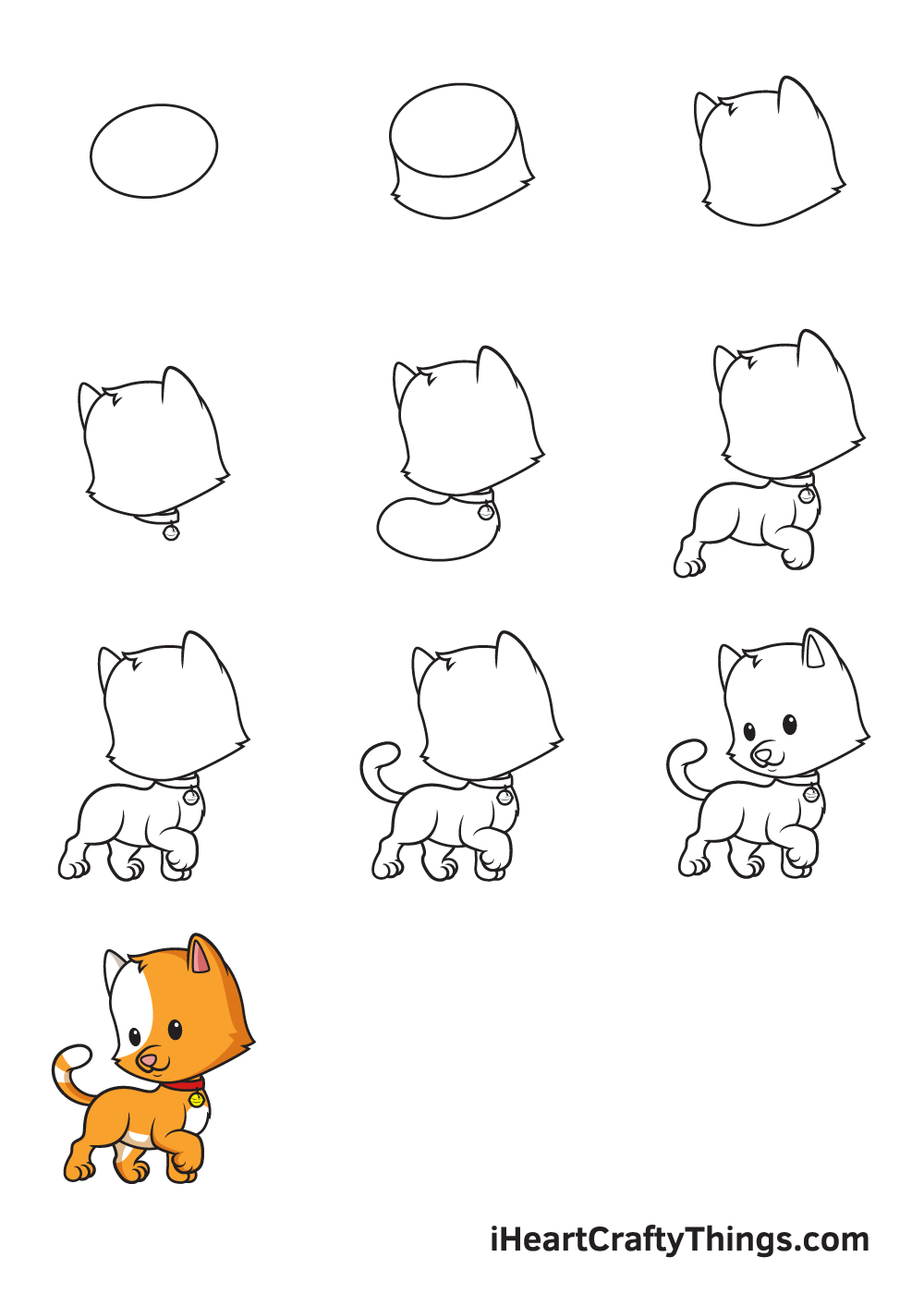 iHeartCraftyThings.com