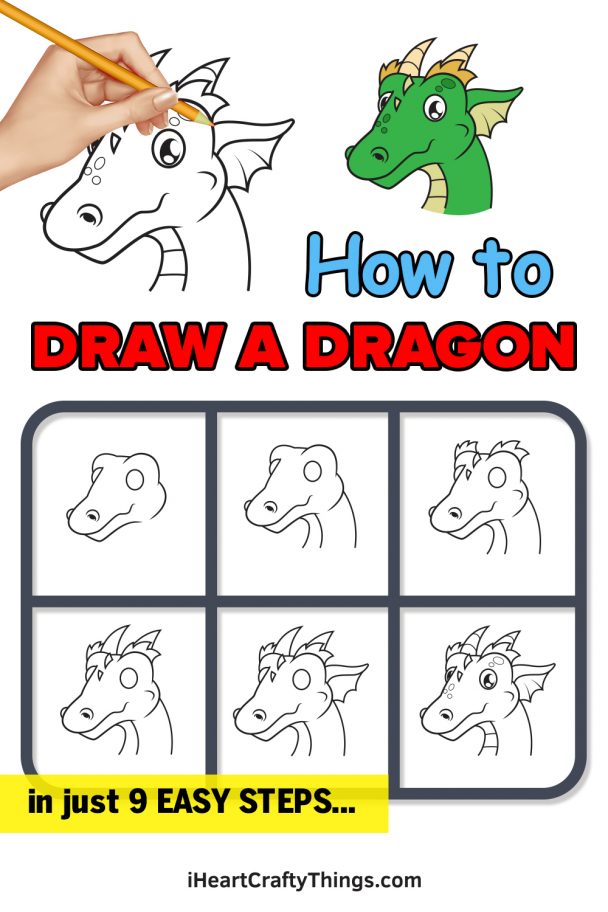 How to
DRAW A DRAGON

in just 9 EASY STEPS...

iHeartCraftyThings.com