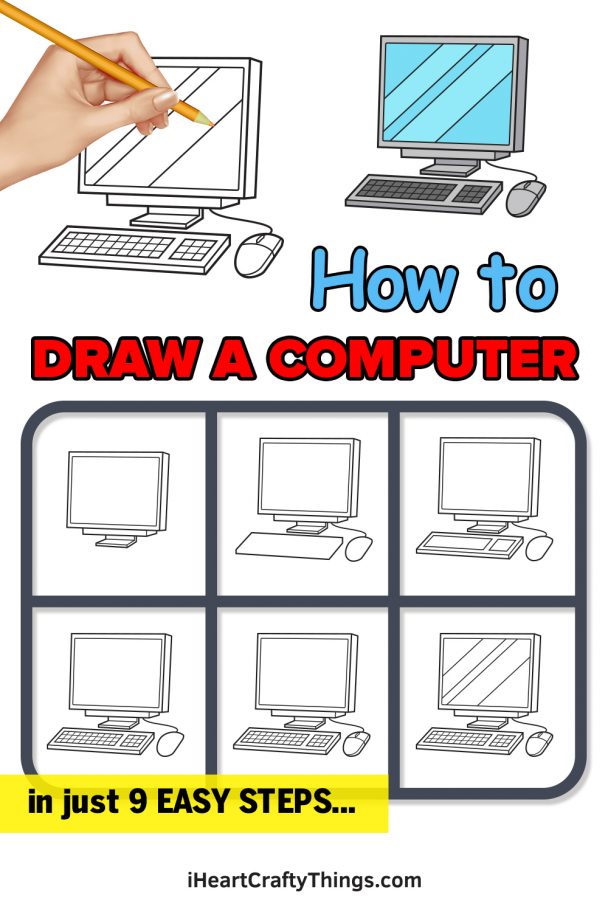 How to
DRAW A COMPUTER

in just 9 EASY STEPS...

iHeartCraftyThings.com