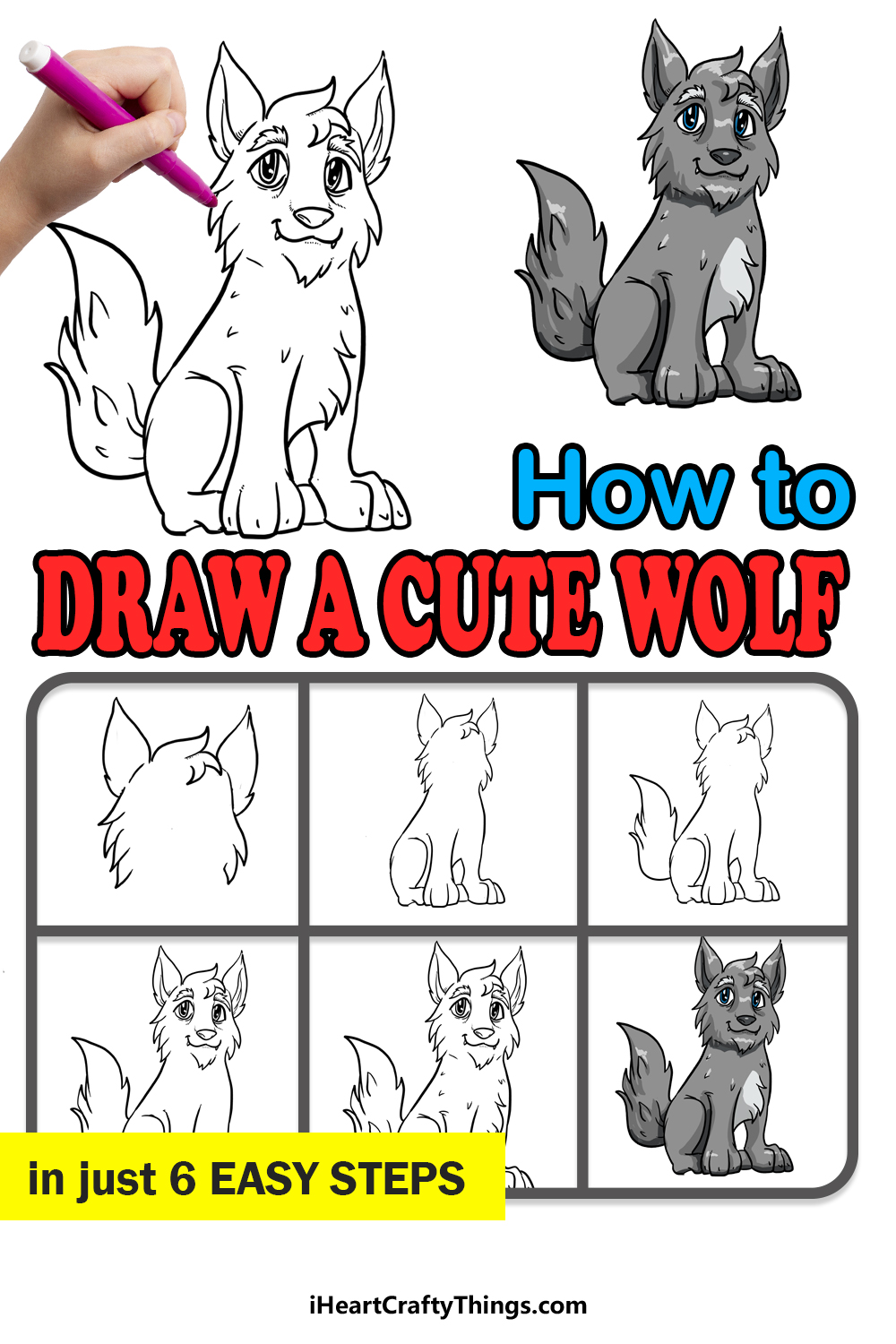 How to

DRAW A CUTE WOLF

in just 6 EASY STEPS

iHeartCraftyThings.com