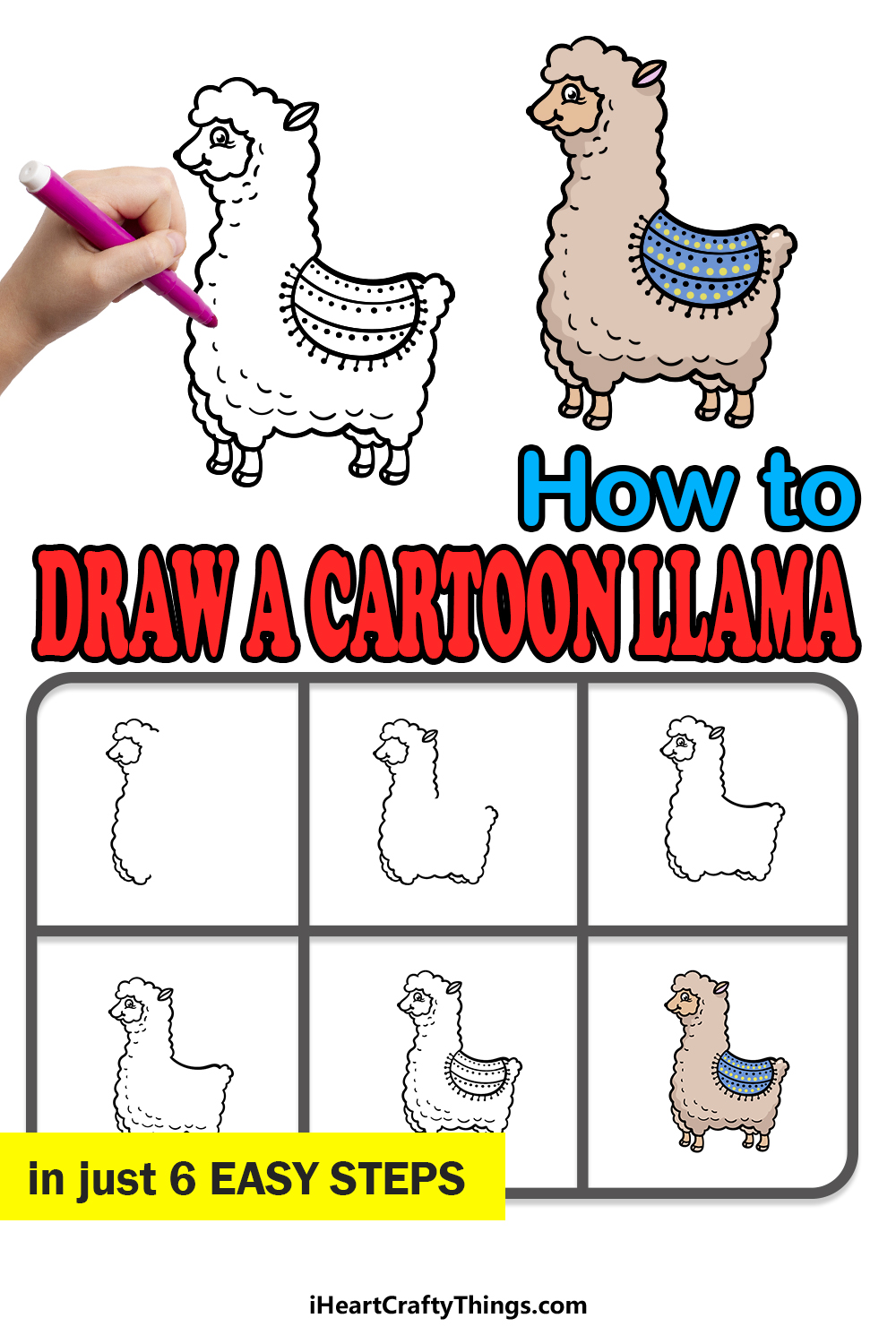 How to
DRAW A CARTOON LLAMA

in just 6 EASY STEPS

iHeartCraftyThings.com