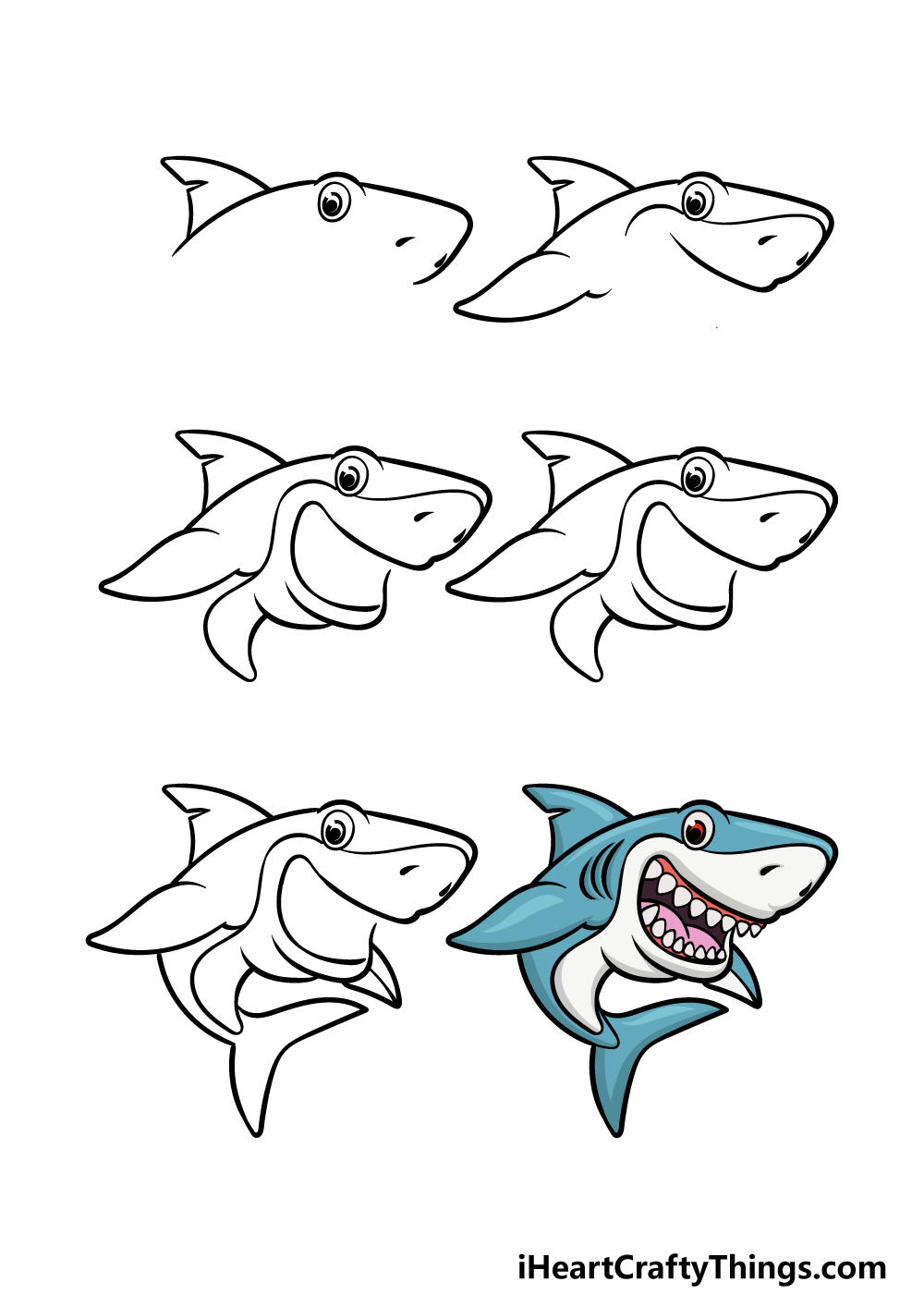 iHeartCraftyThings.com