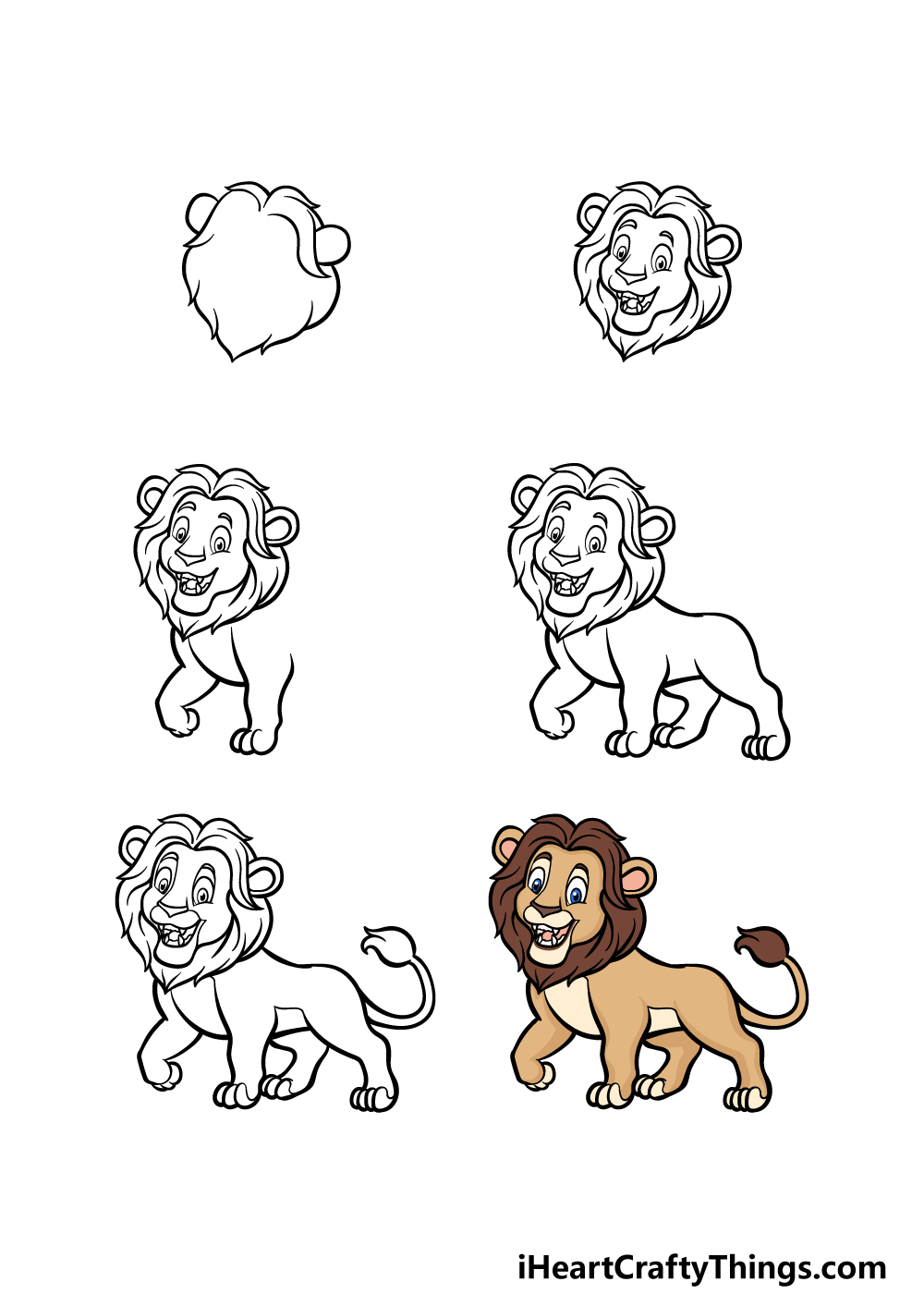 iHeartCraftyThings.com