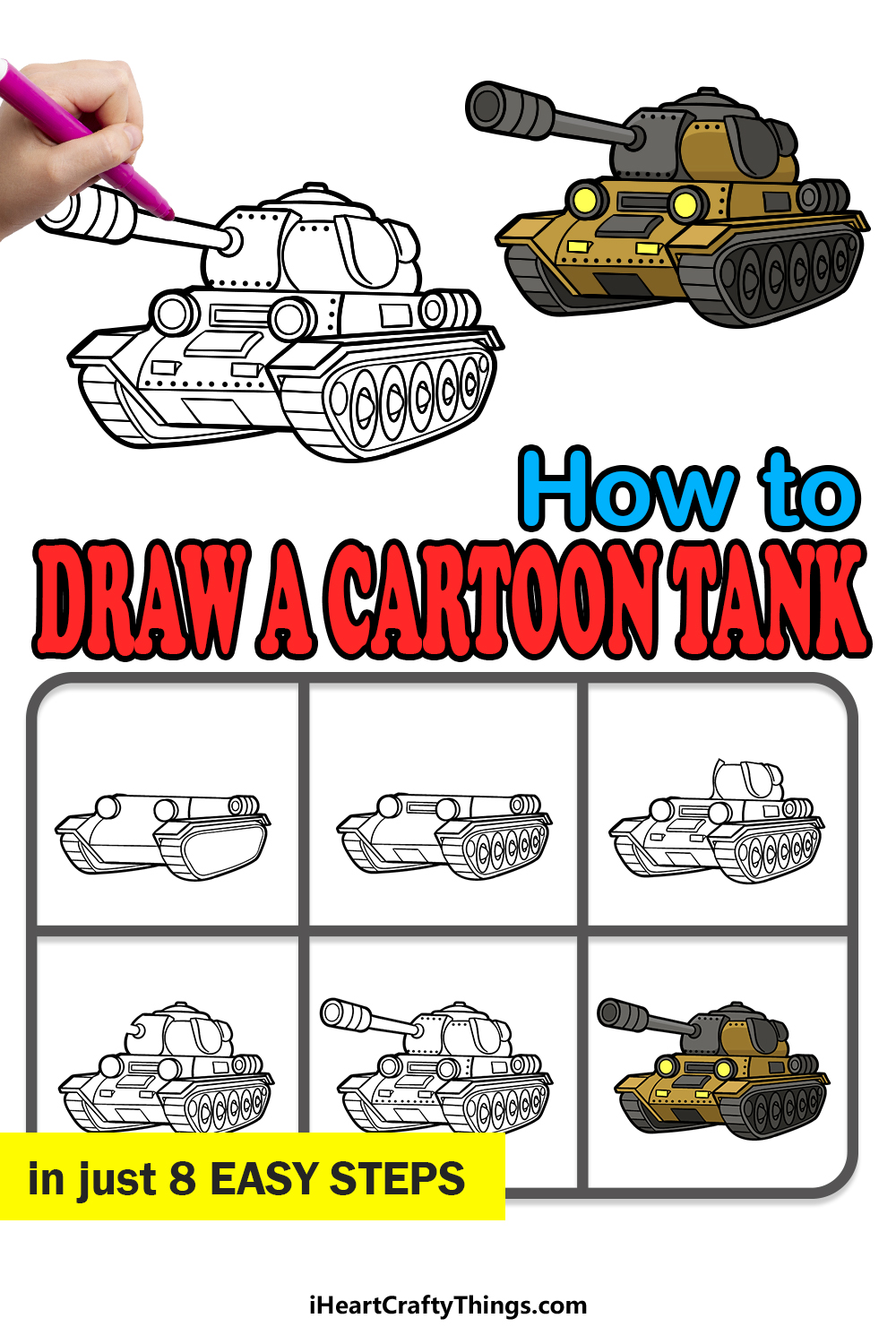 How to
DRAW A CARTOON TANK

in just 8 EASY STEPS

iHeartCraftyThings.com