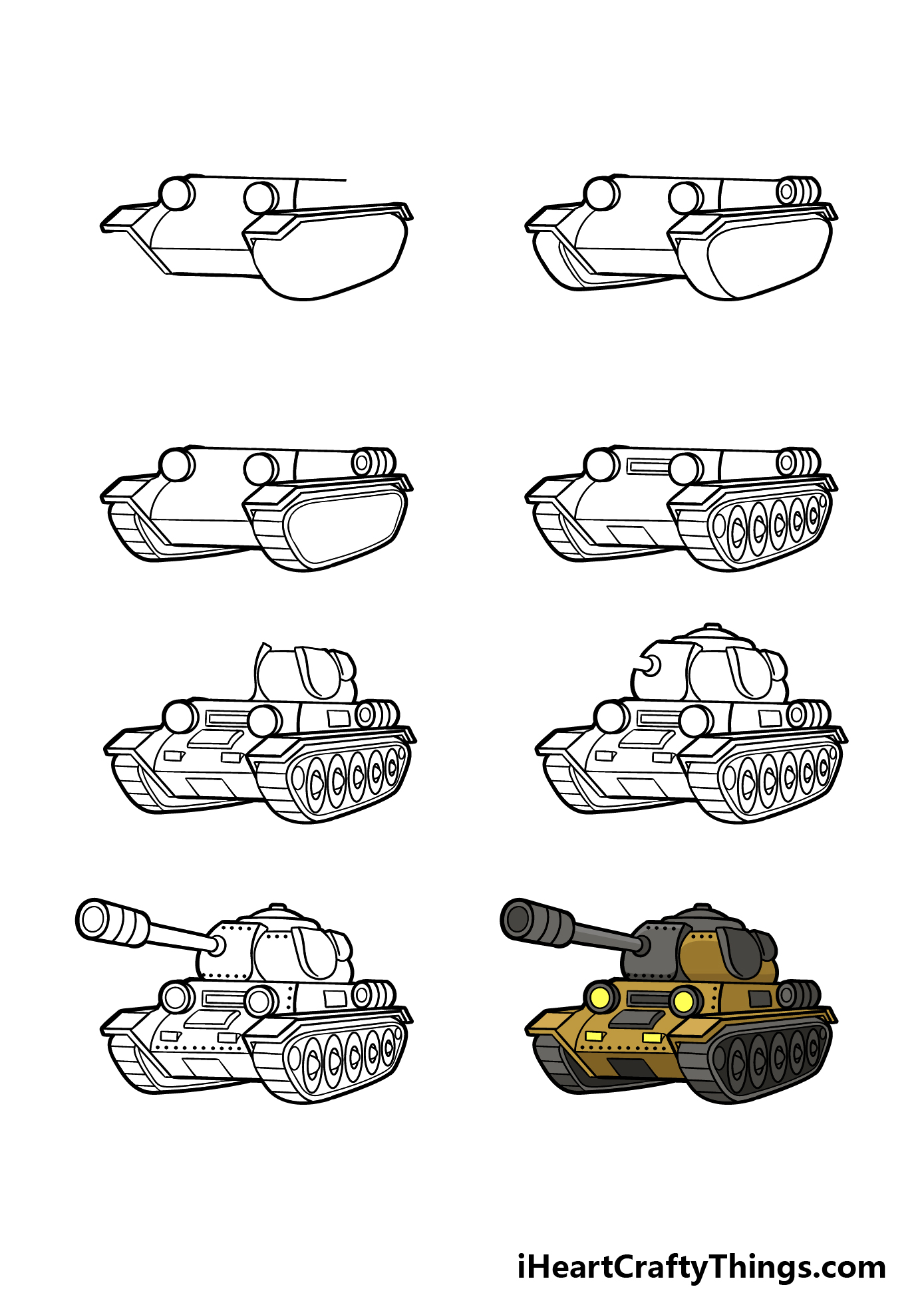 iHeartCraftyThings.com