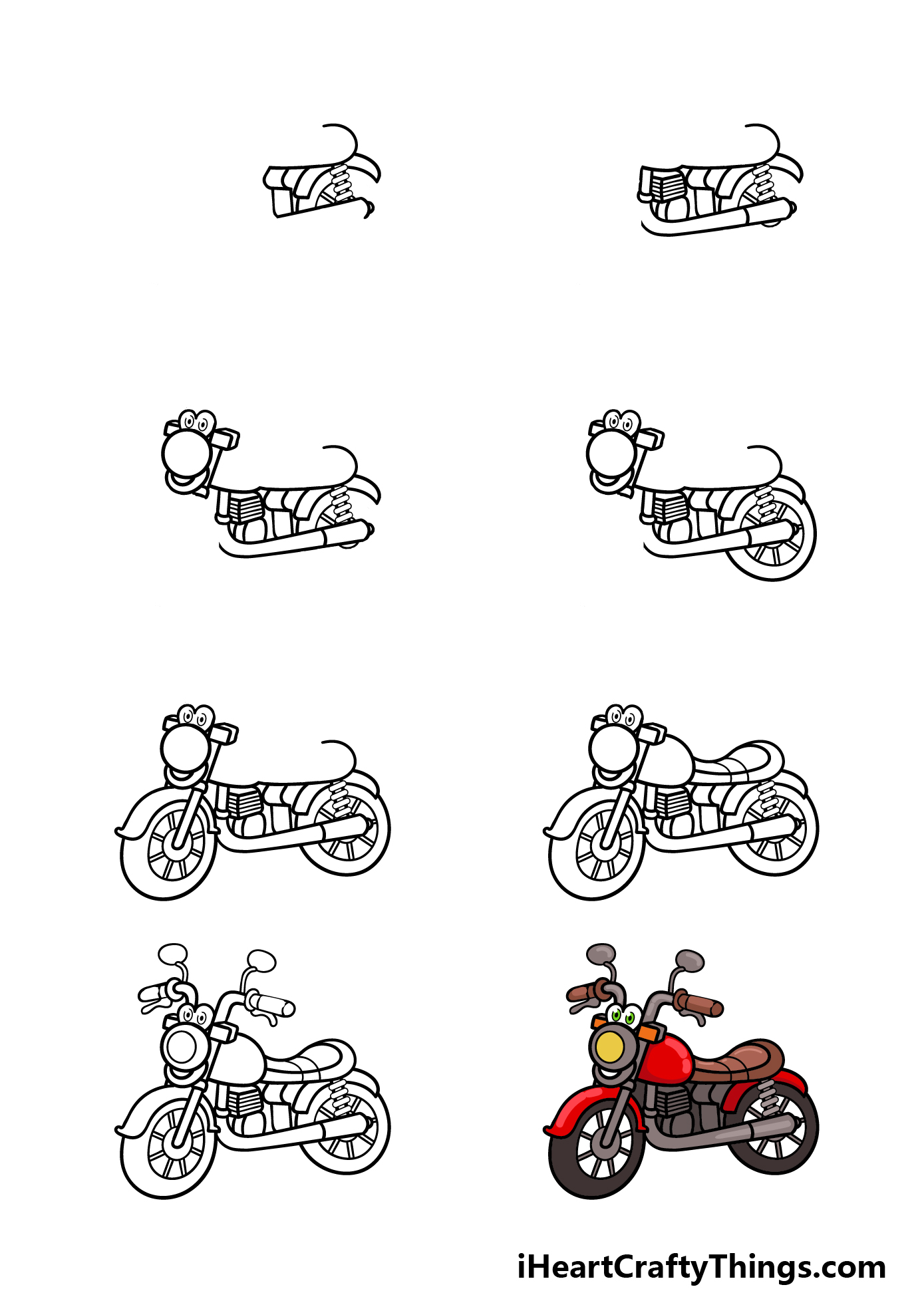 iHeartCraftyThings.com