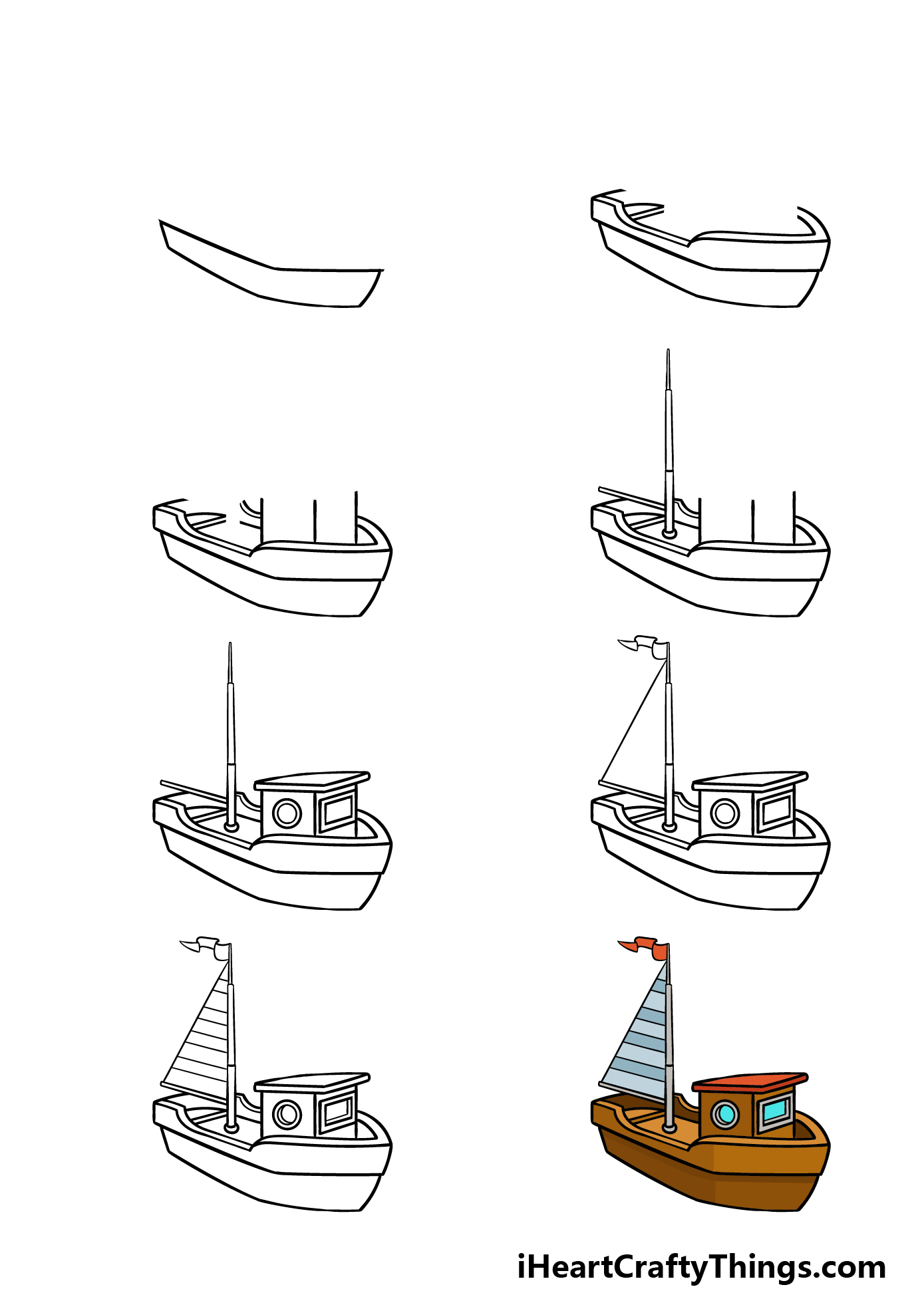 iHeartCraftyThings.com