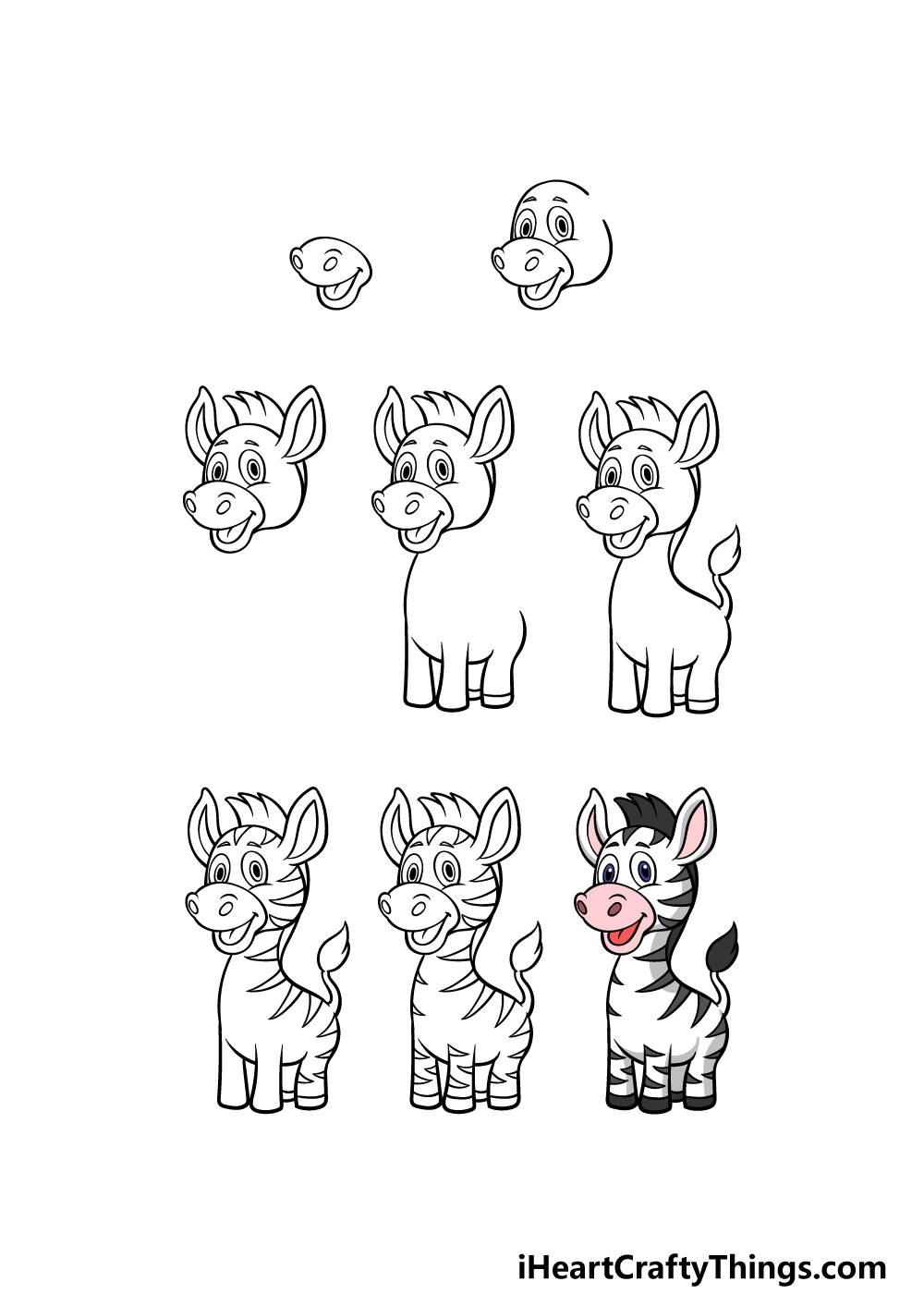 iHeartCraftyThings.com