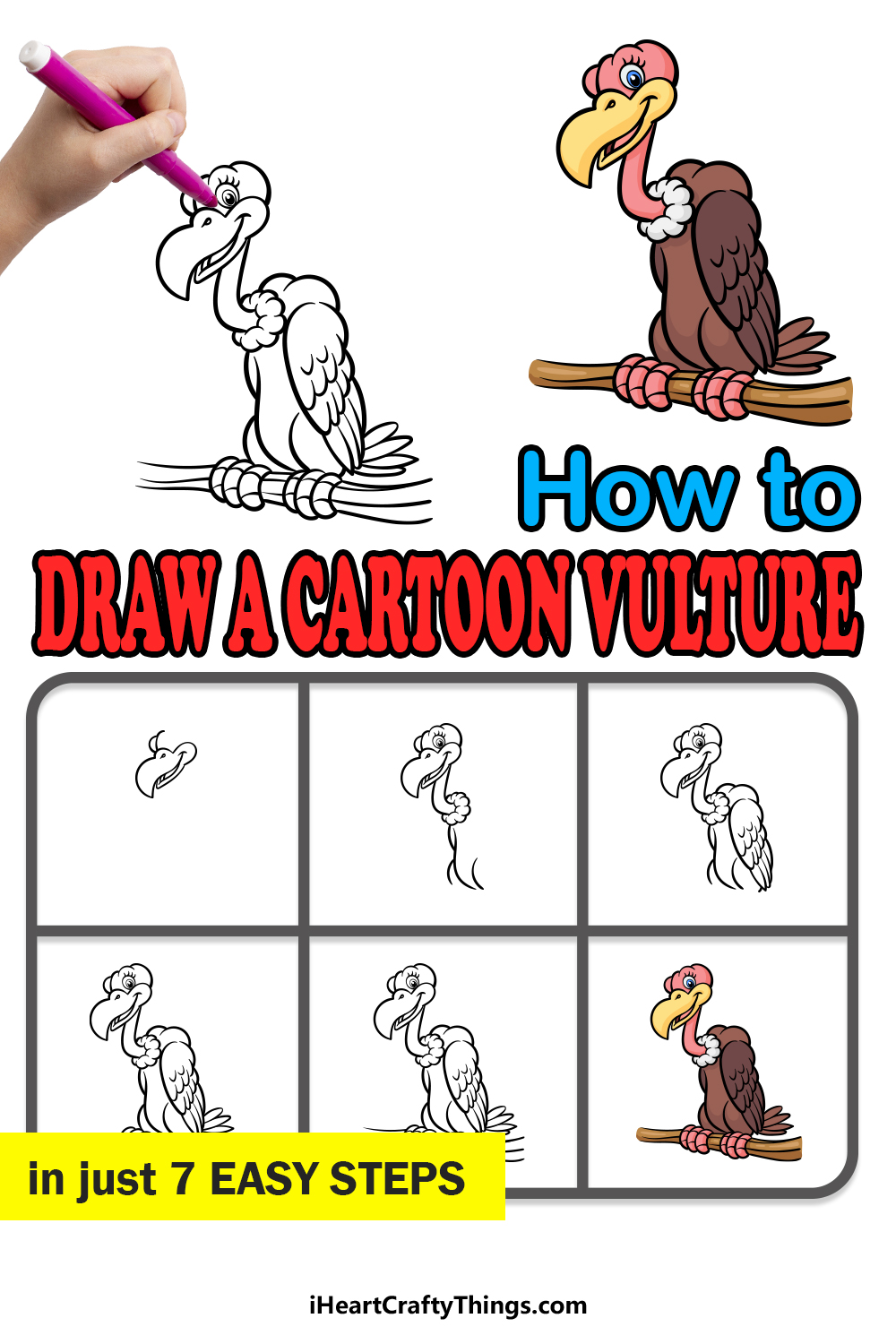 How to
DRAW A CARTOON VULTURE

in just 7 EASY STEPS

iHeartCraftyThings.com