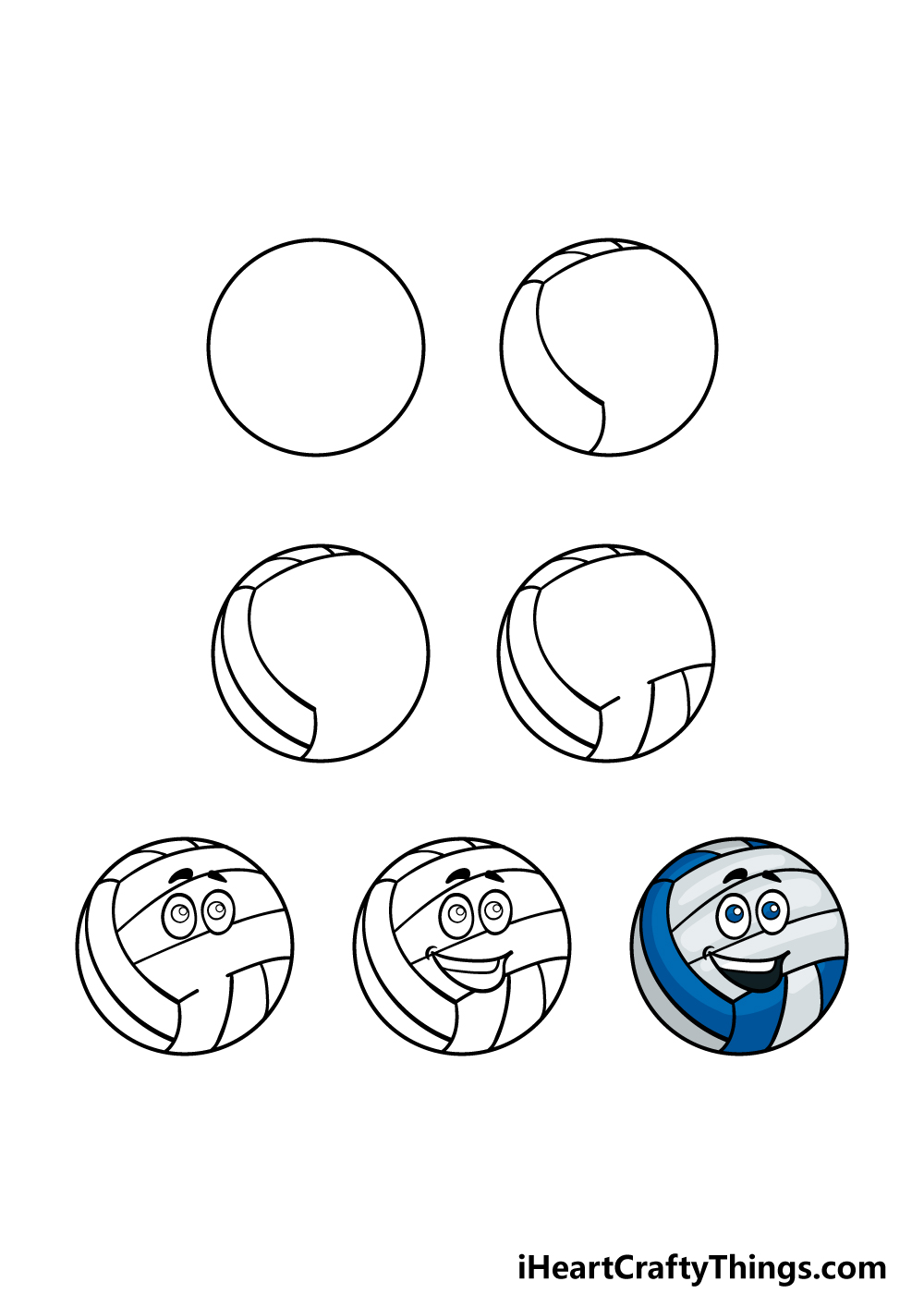 iHeartCraftyThings.com