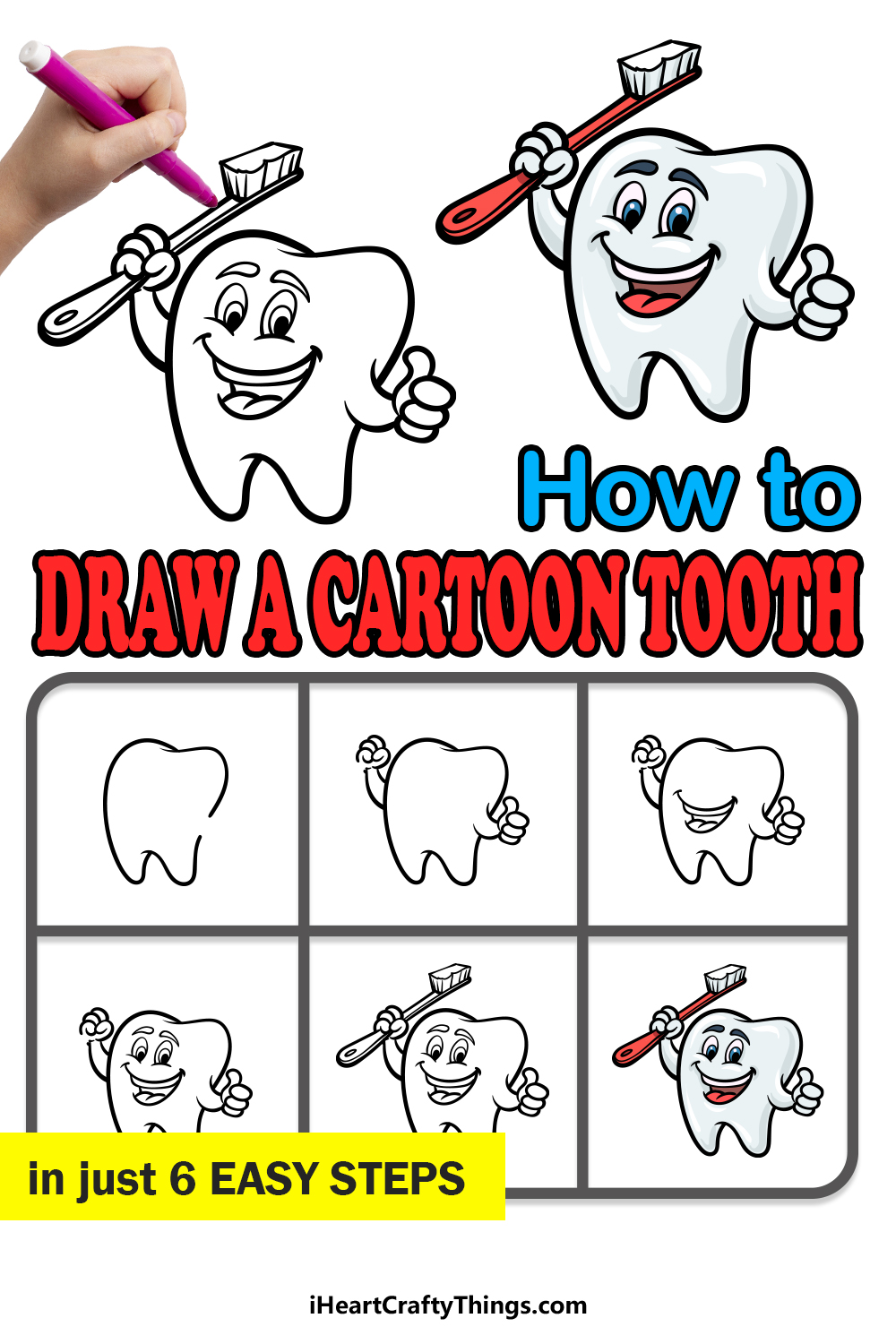 How to
DRAW A CARTOON TOOTH

in just 6 EASY STEPS

iHeartCraftyThings.com