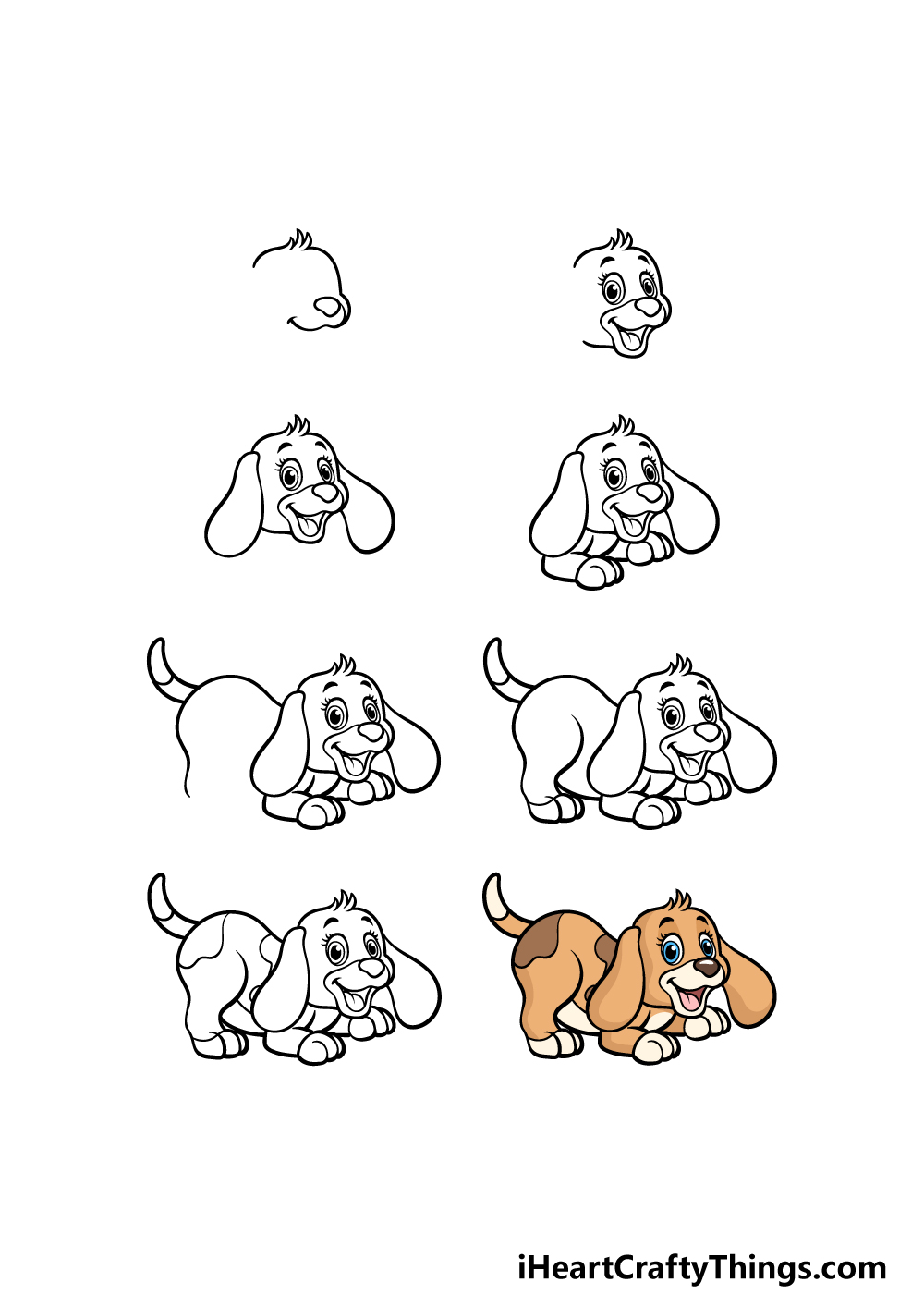 iHeartCraftyThings.com