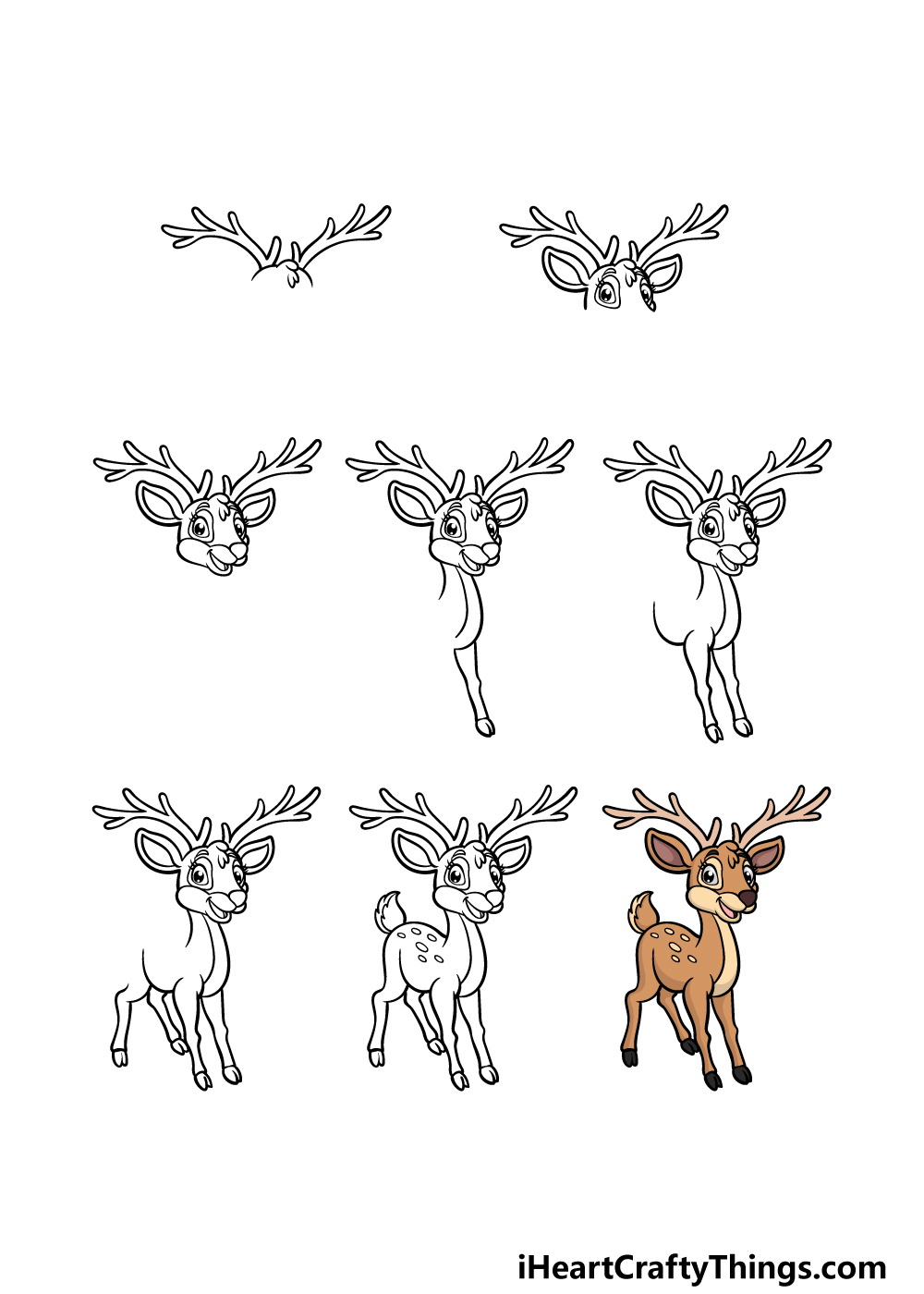 iHeartCraftyThings.com