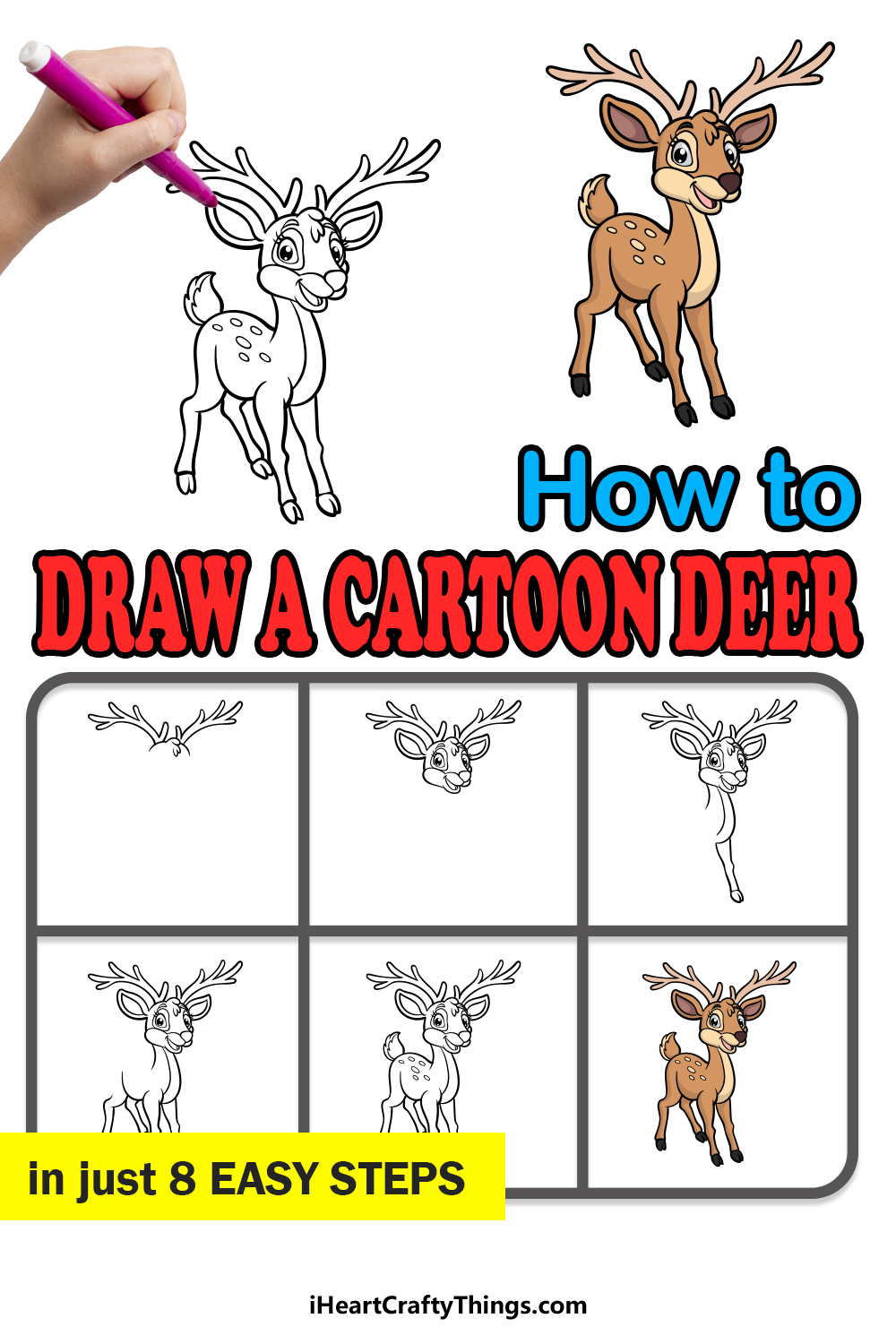 How to
DRAW A CARTOON DEER

in just 8 EASY STEPS

iHeartCraftyThings.com