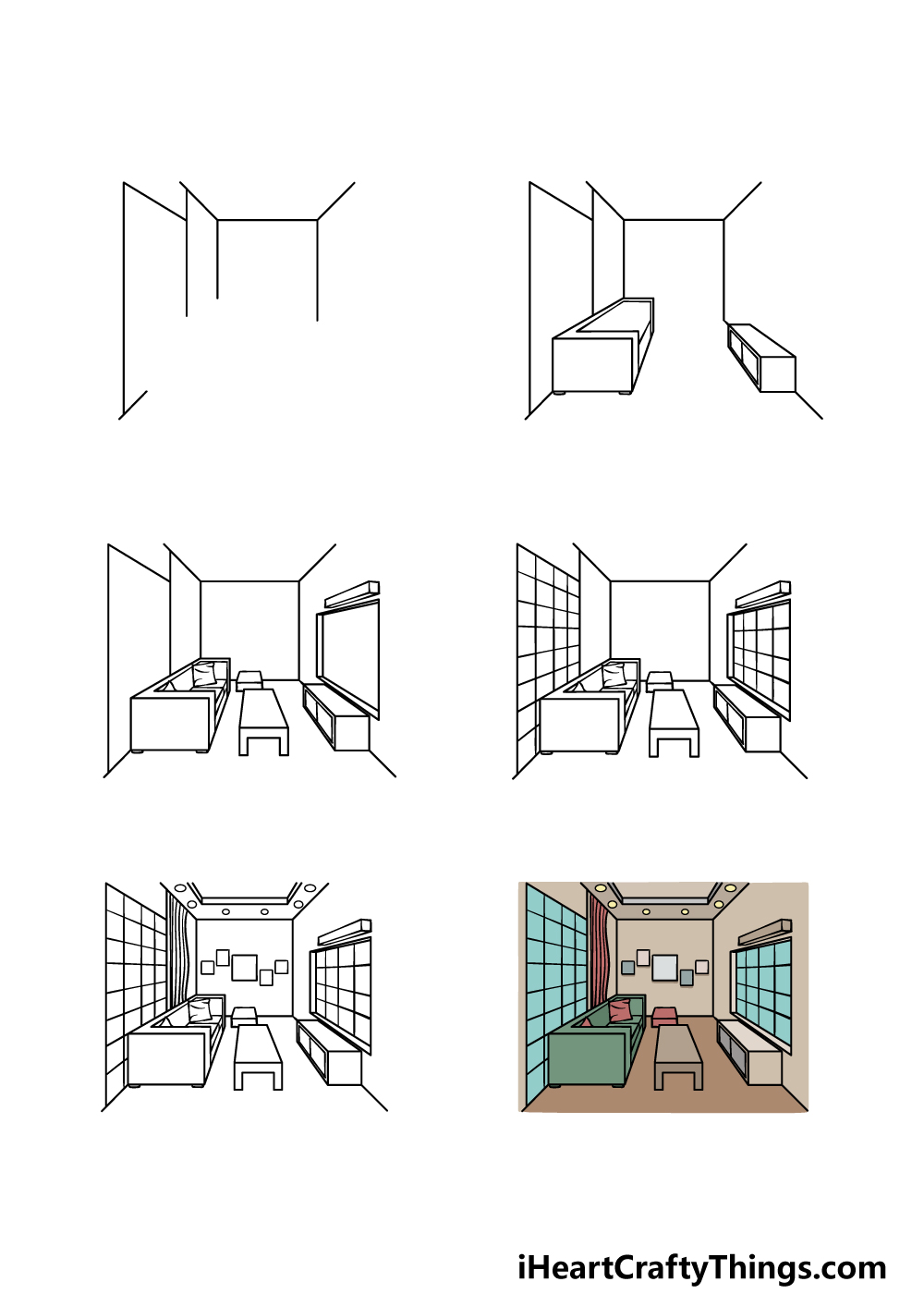 iHeartCraftyThings.com