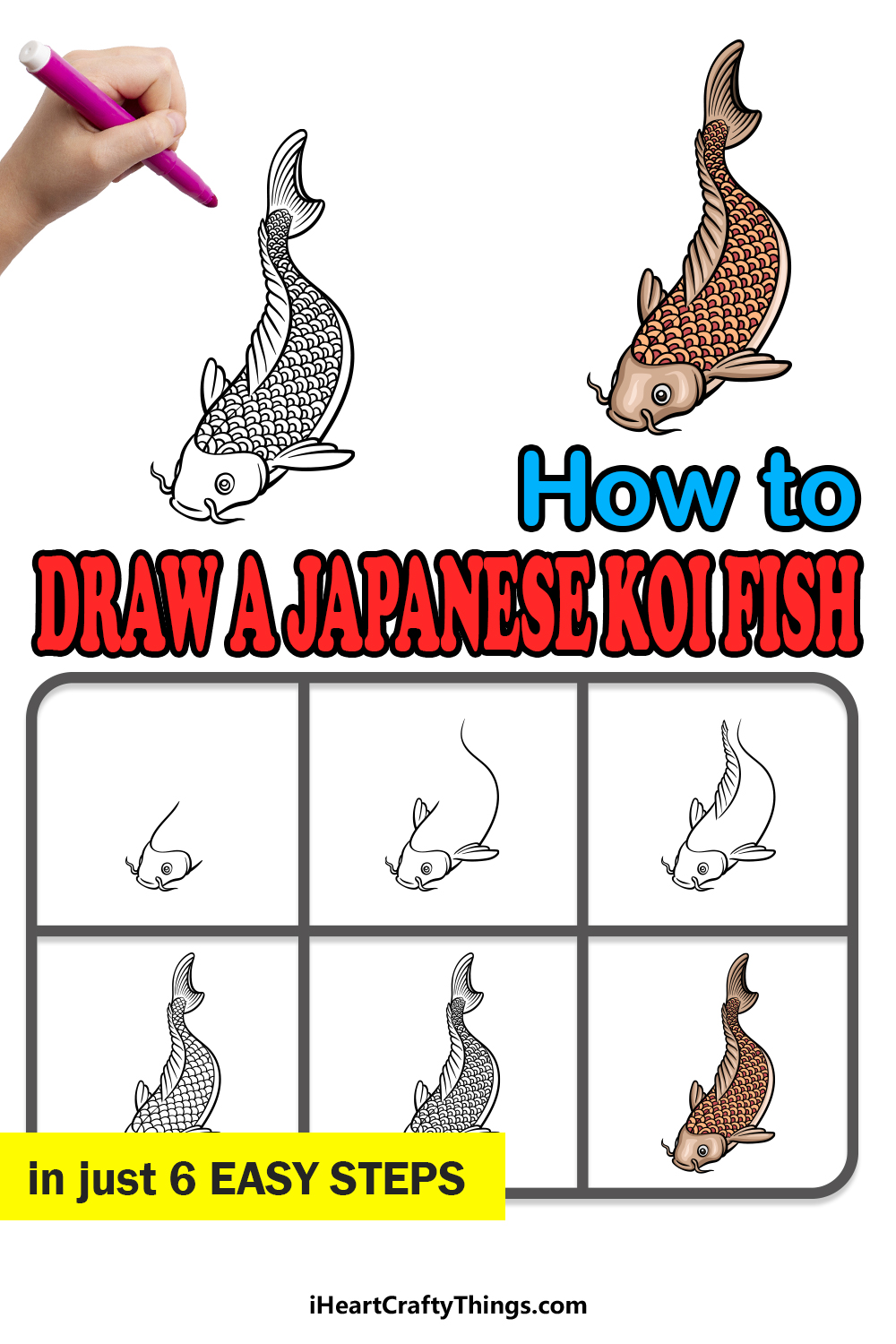 How to
DRAW A JAPANESE KOI FISH

in just 6 EASY STEPS

iHeartCraftyThings.com