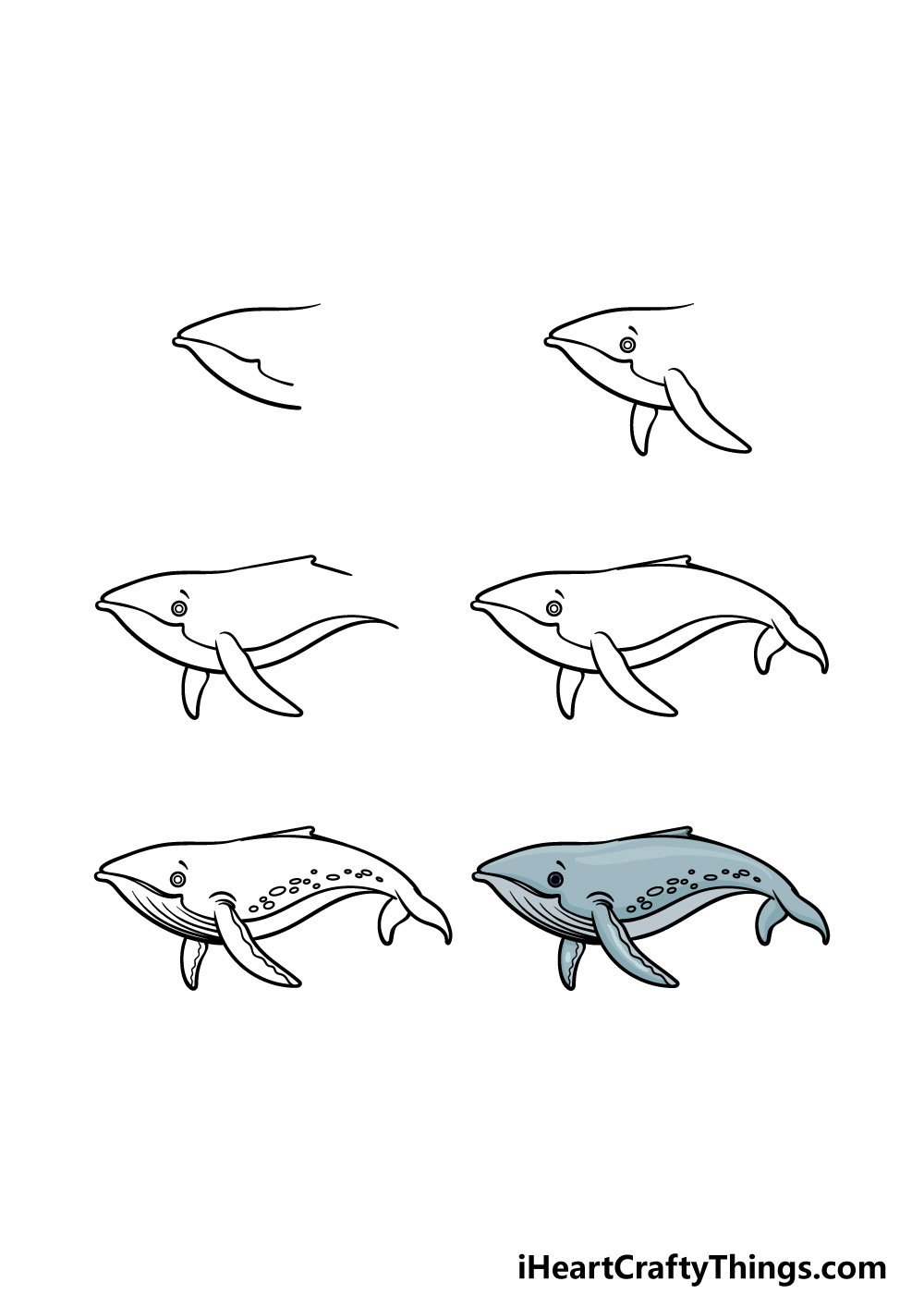 iHeartCraftyThings.com