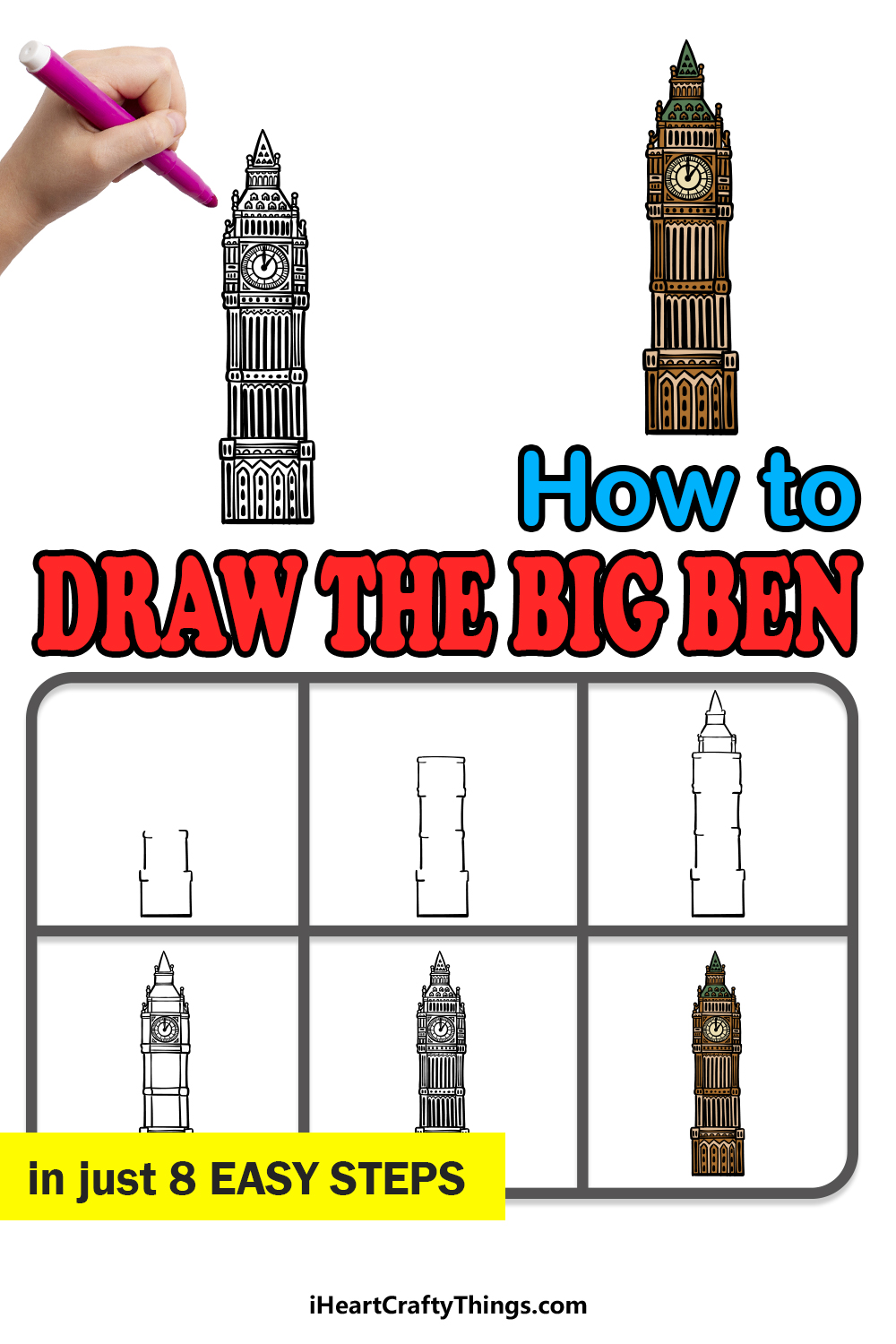 How to
DRAW THE BIG BEN

in just 8 EASY STEPS

iHeartCraftyThings.com