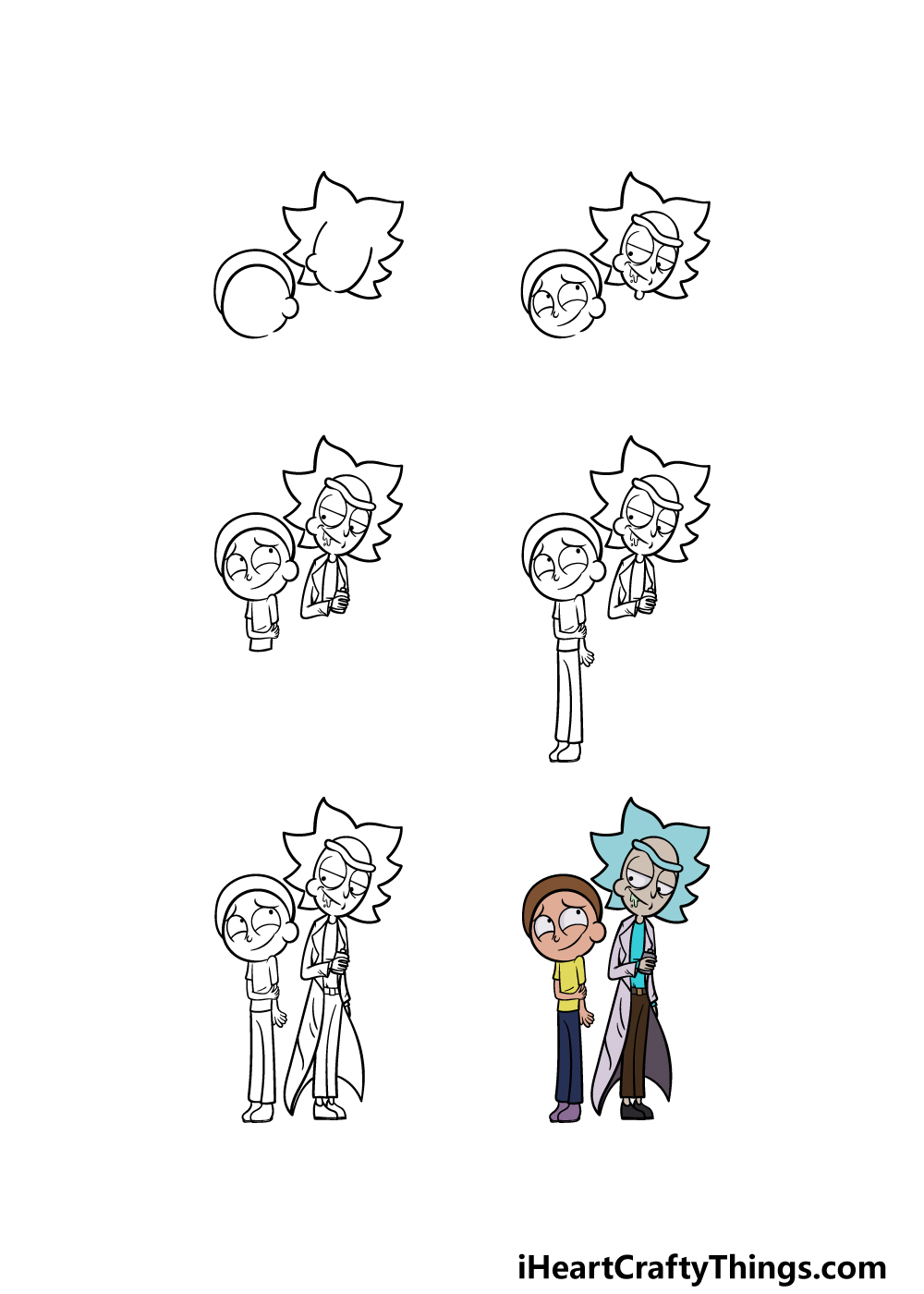 iHeartCraftyThings.com