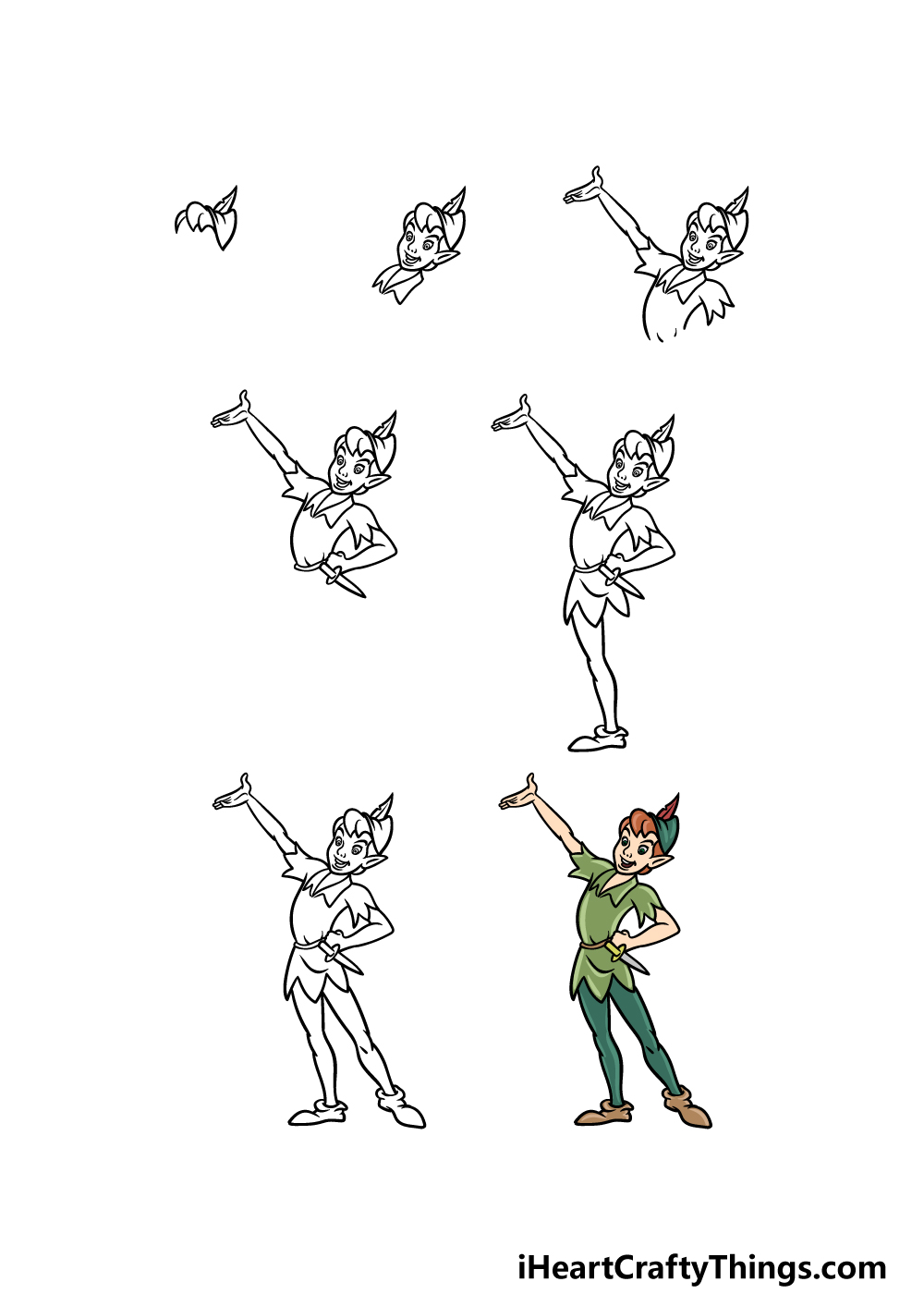 iHeartCraftyThings.com