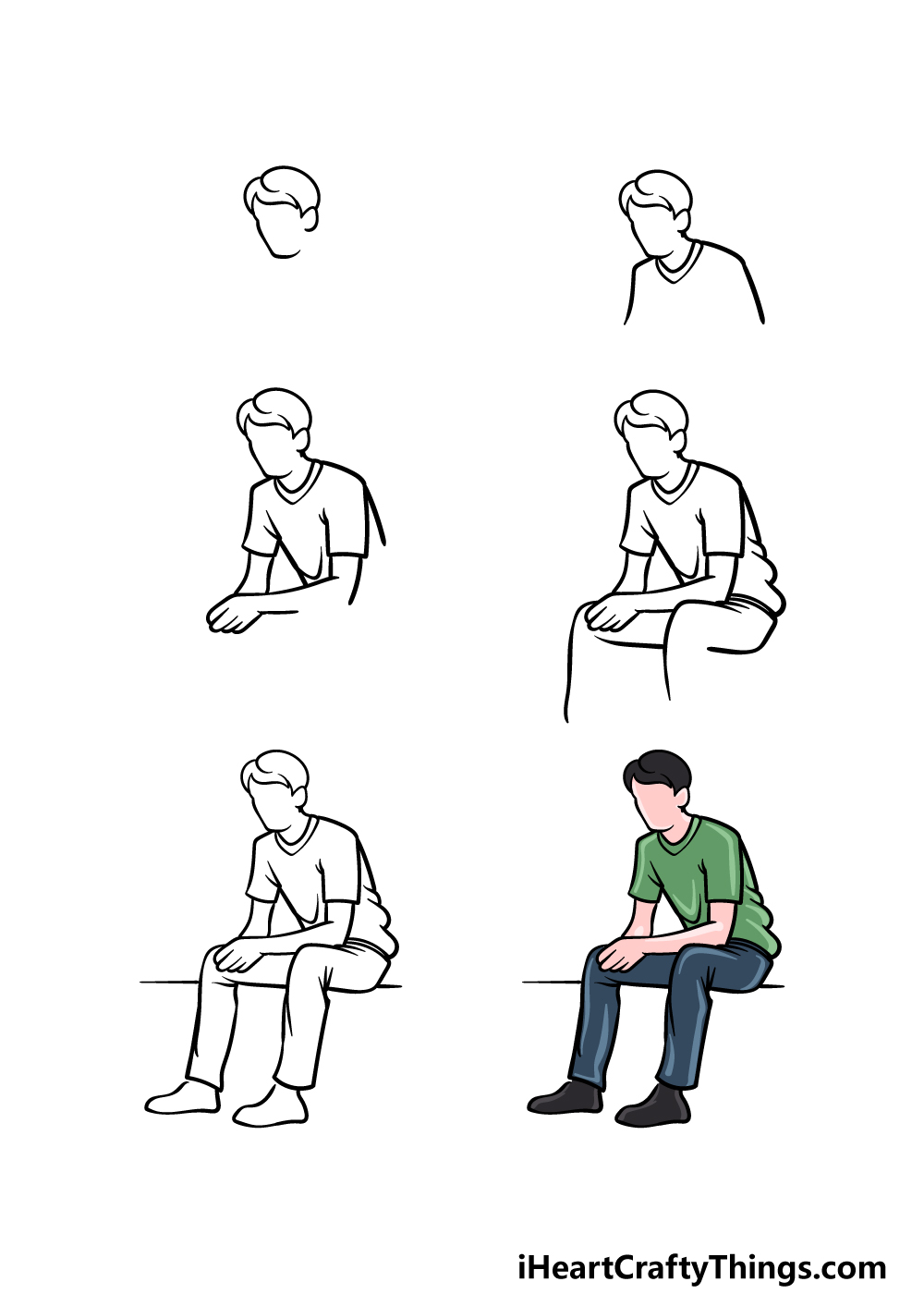 iHeartCraftyThings.com