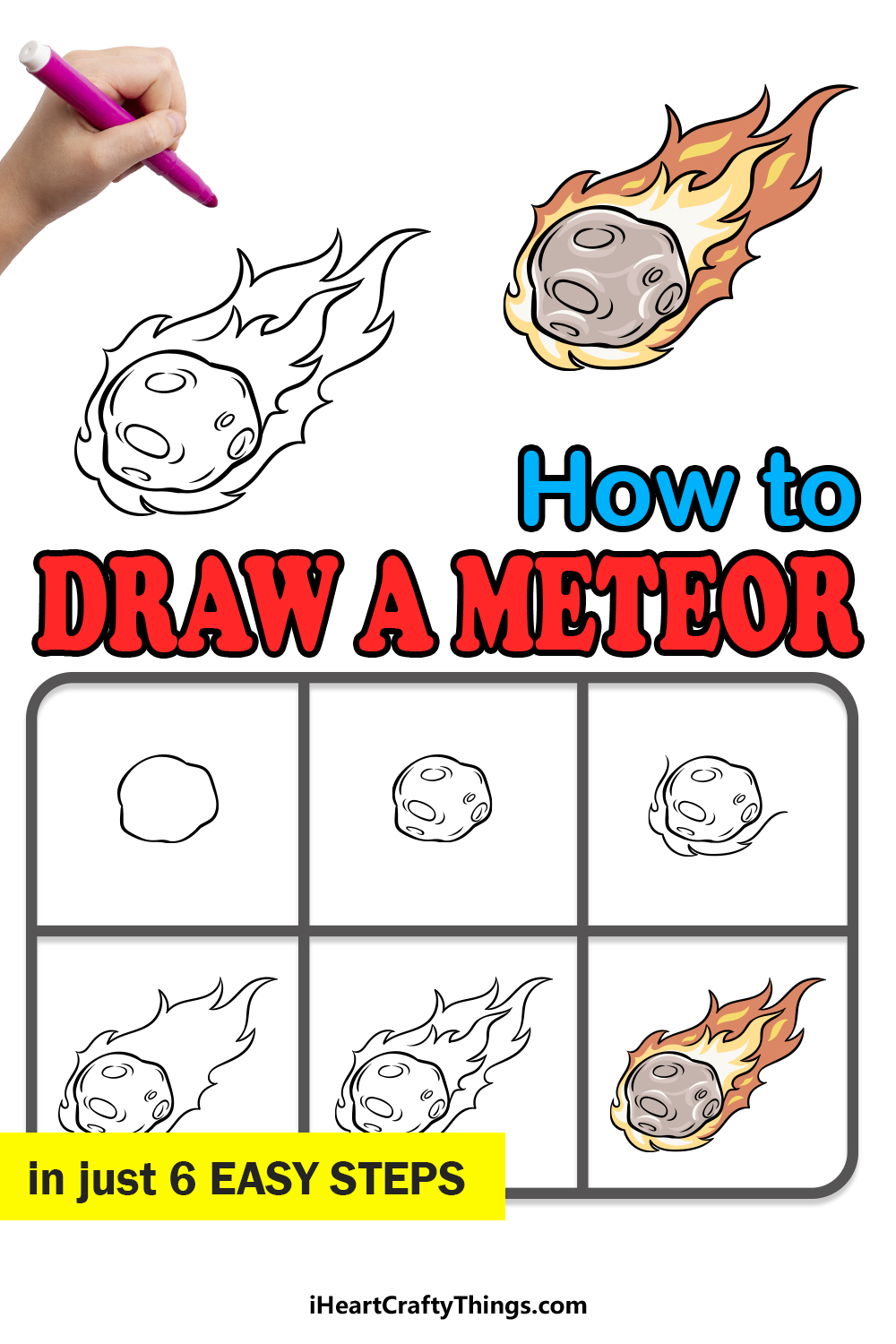 How to
DRAW A METEOR

in just 6 EASY STEPS

iHeartCraftyThings.com