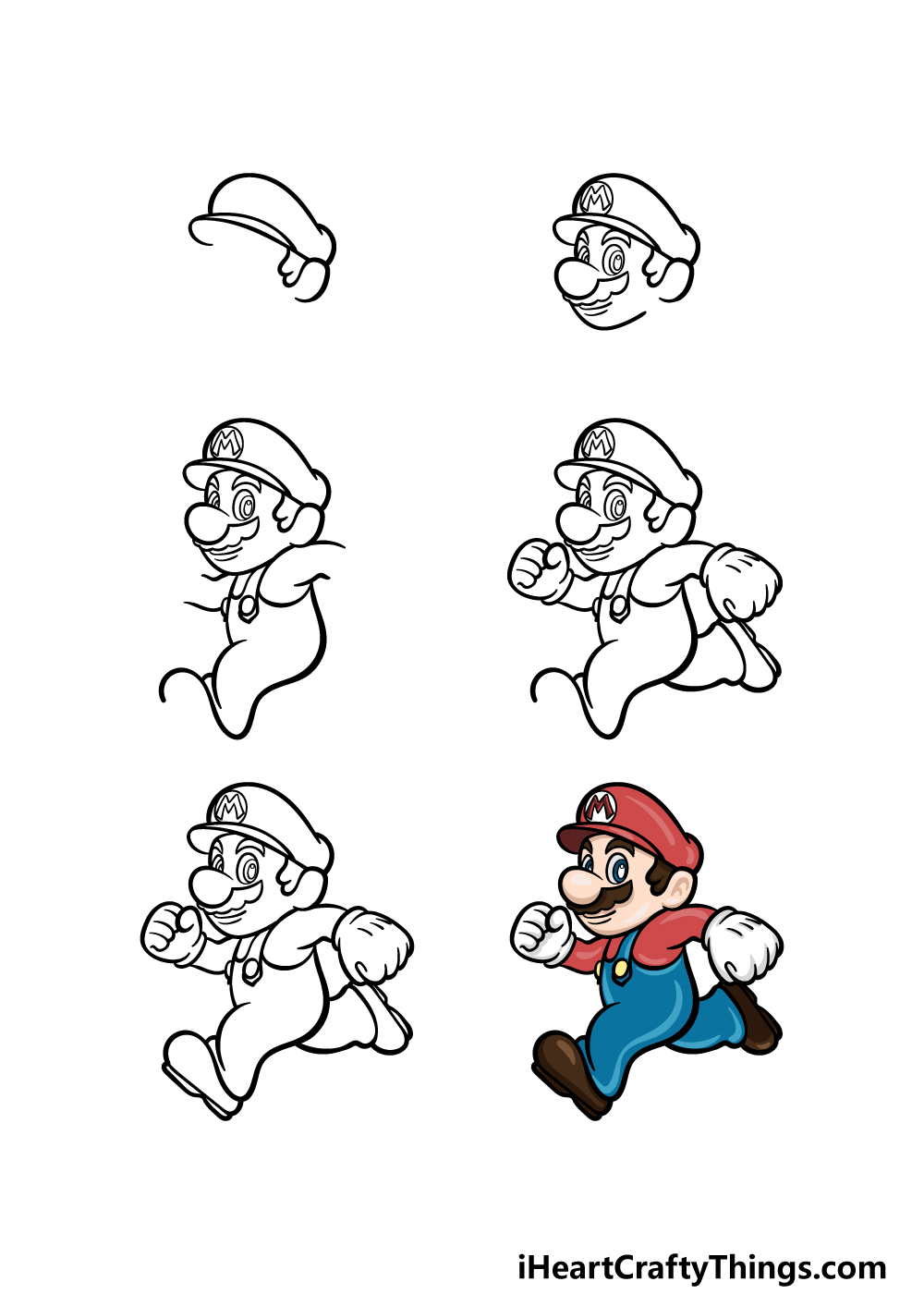 M

M

M

M

M

iHeartCraftyThings.com