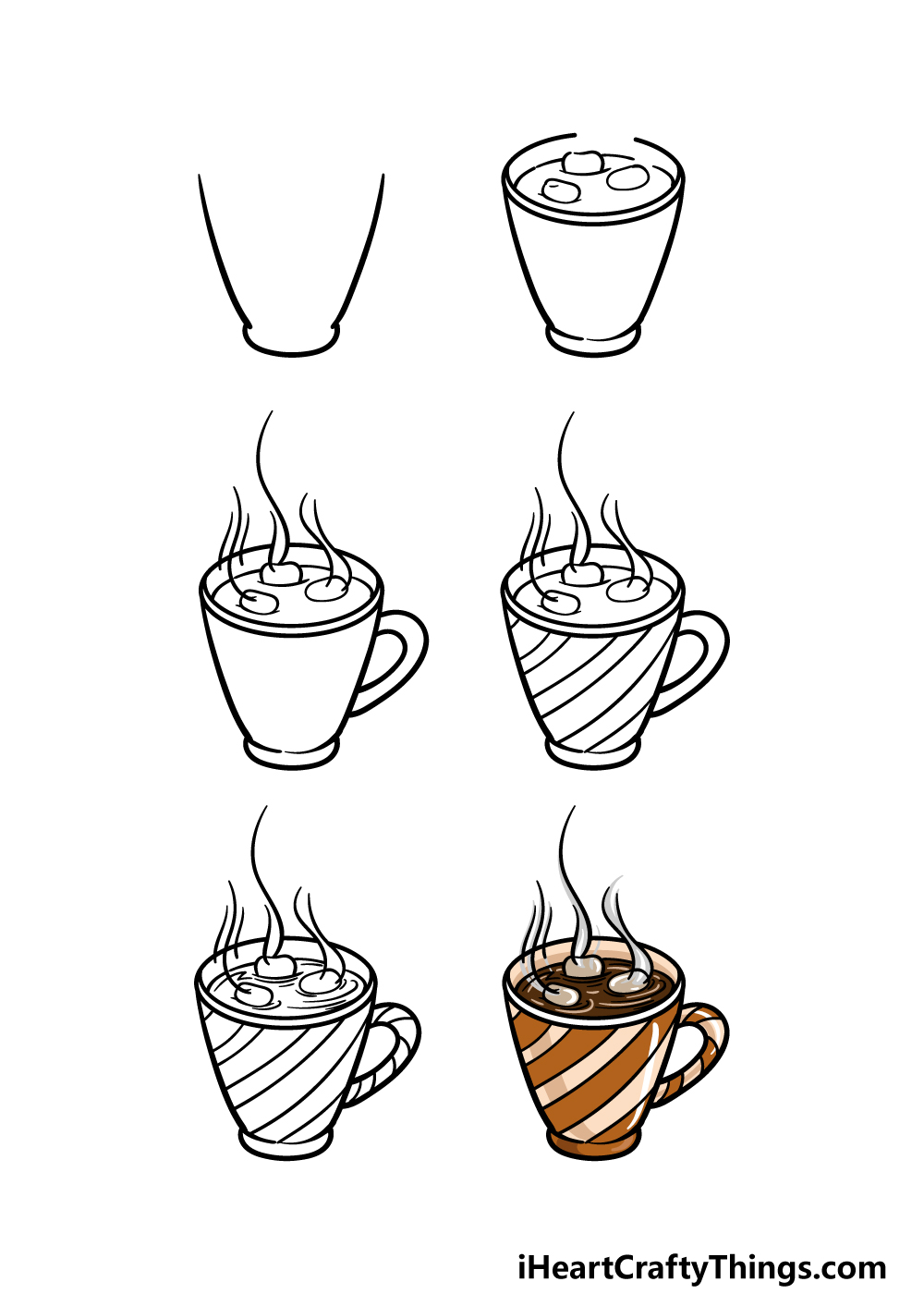 iHeartCraftyThings.com