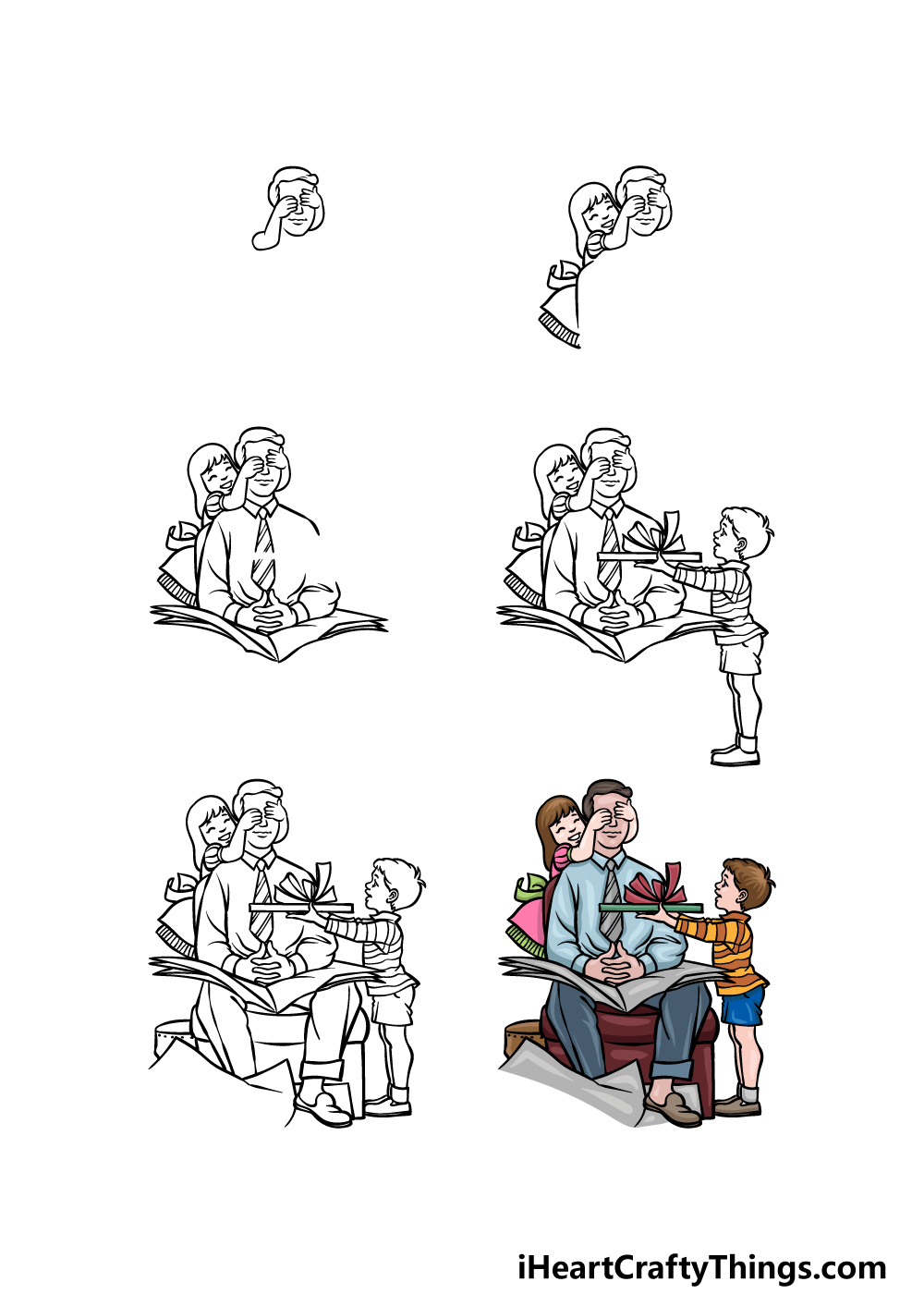 iHeartCraftyThings.com