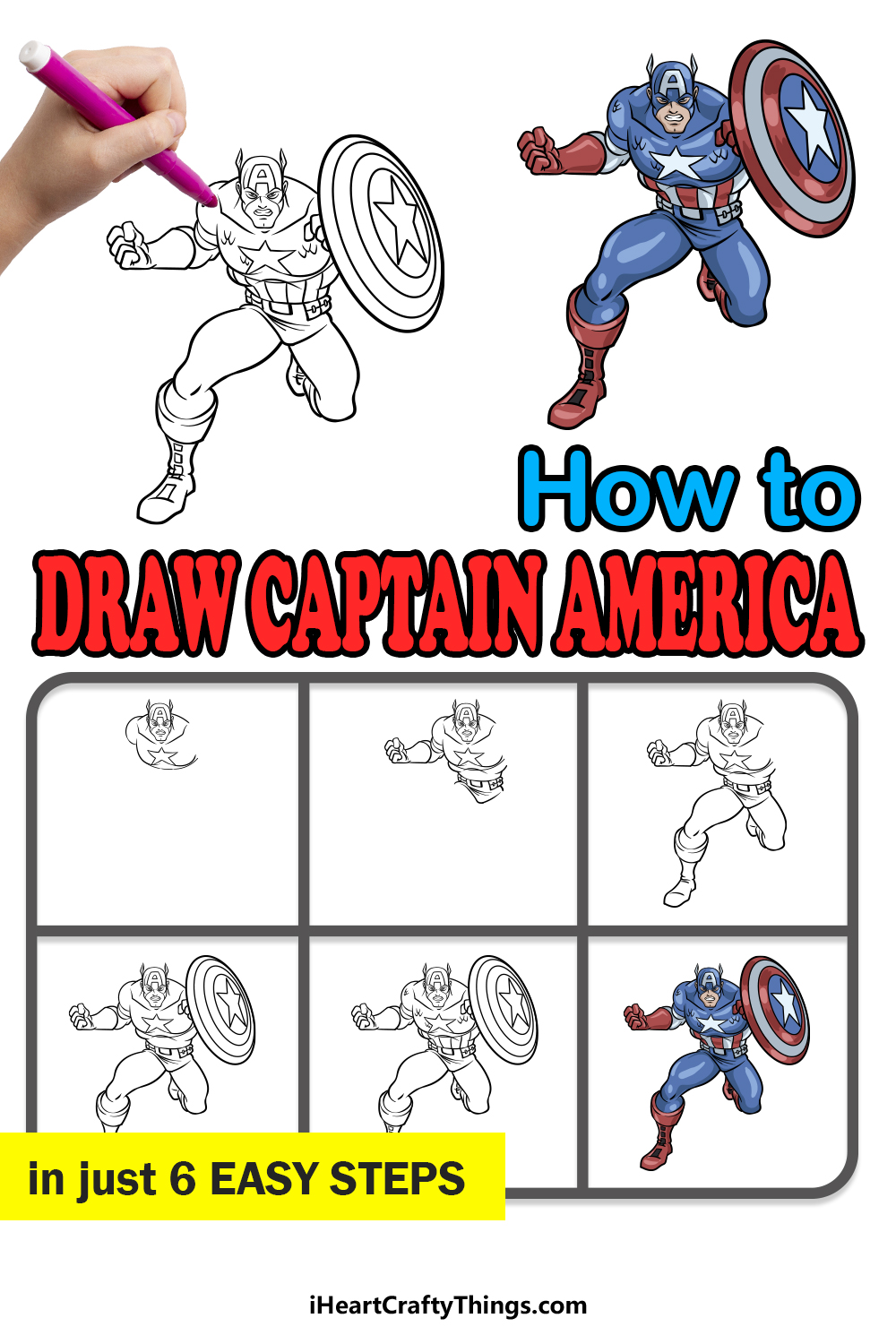 How to
DRAW CAPTAIN AMERICA

in just 6 EASY STEPS

iHeartCraftyThings.com