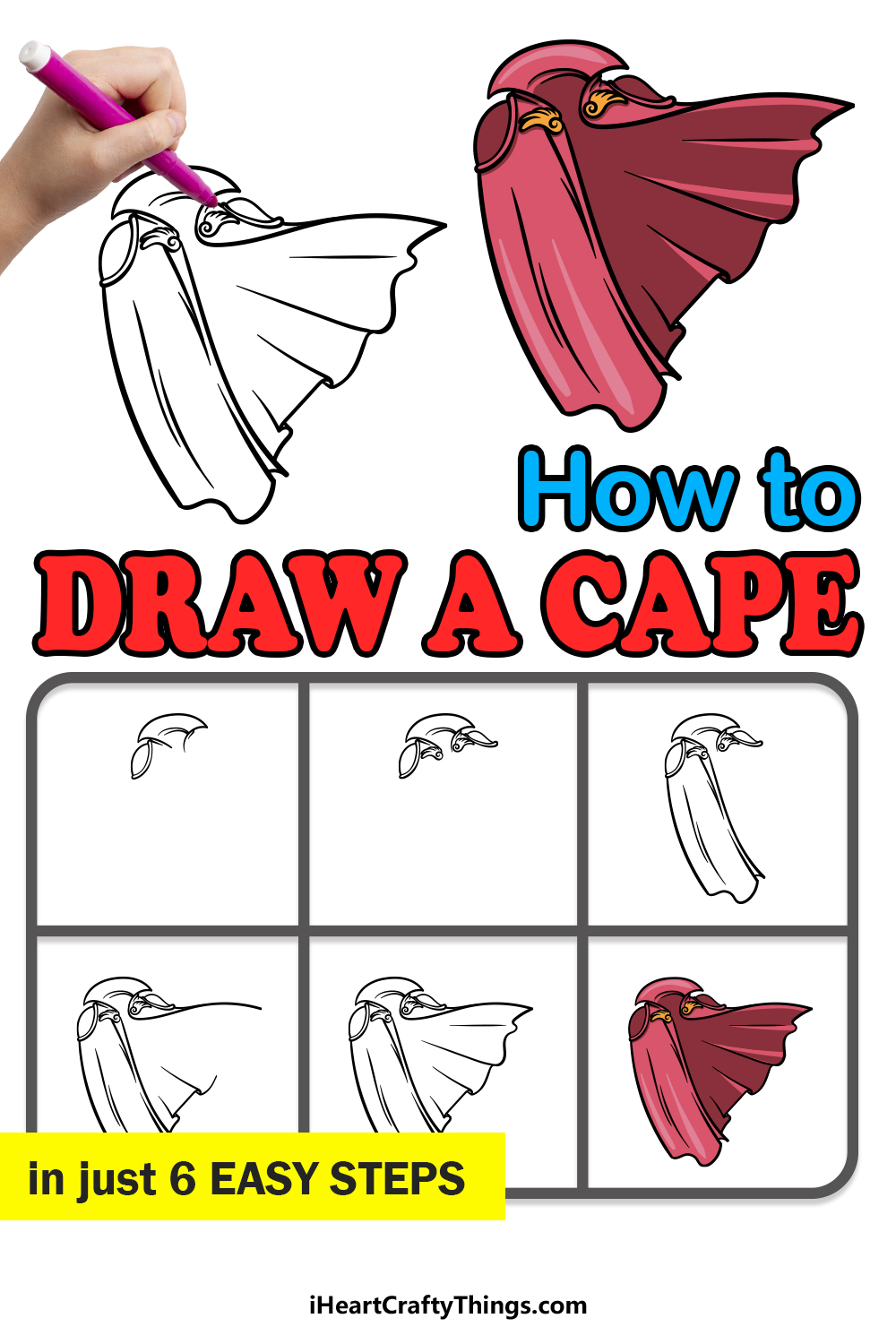 How to
DRAW A CAPE

in just 6 EASY STEPS

iHeartCraftyThings.com