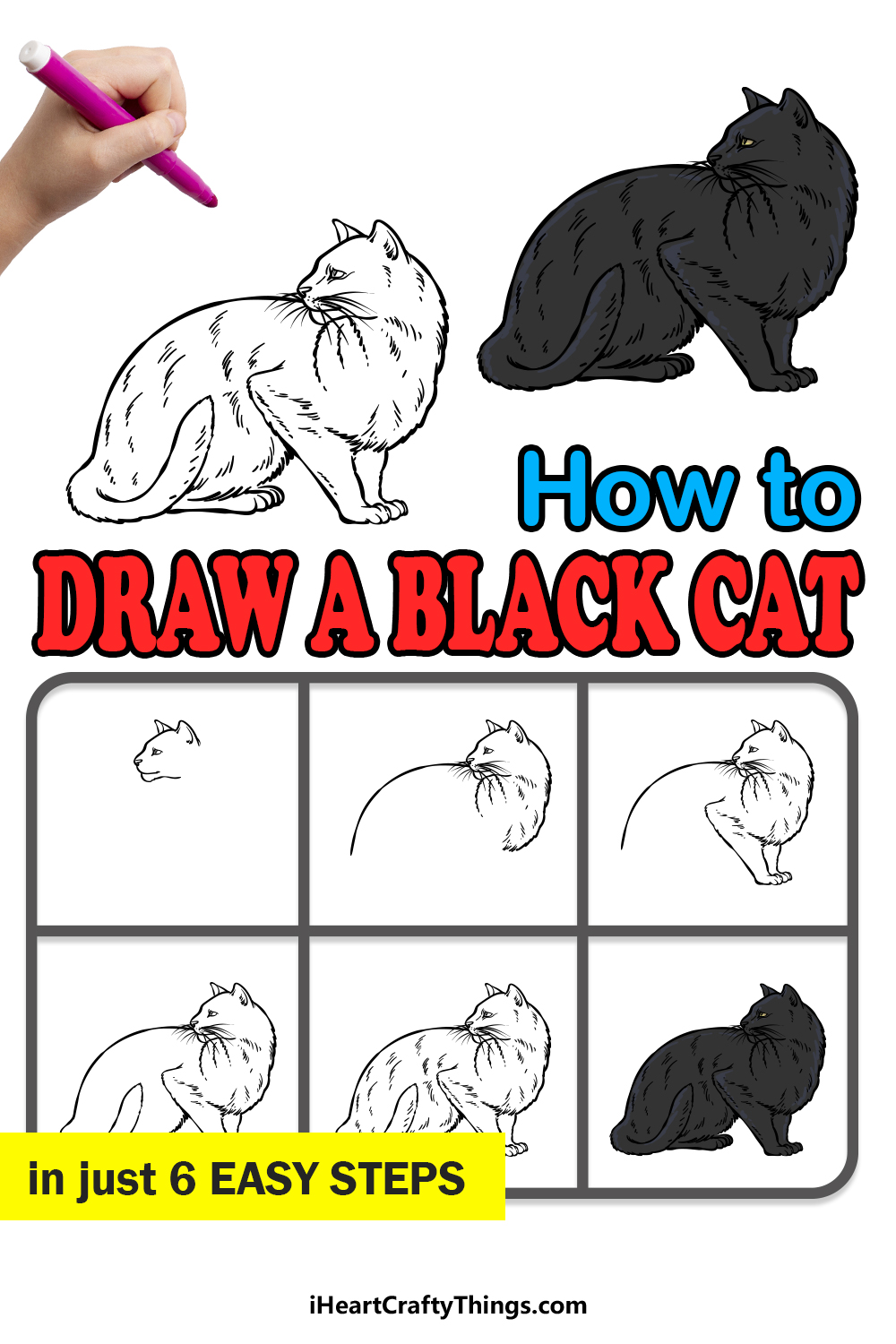 How to
DRAW A BLACK CAT

in just 6 EASY STEPS

iHeartCraftyThings.com