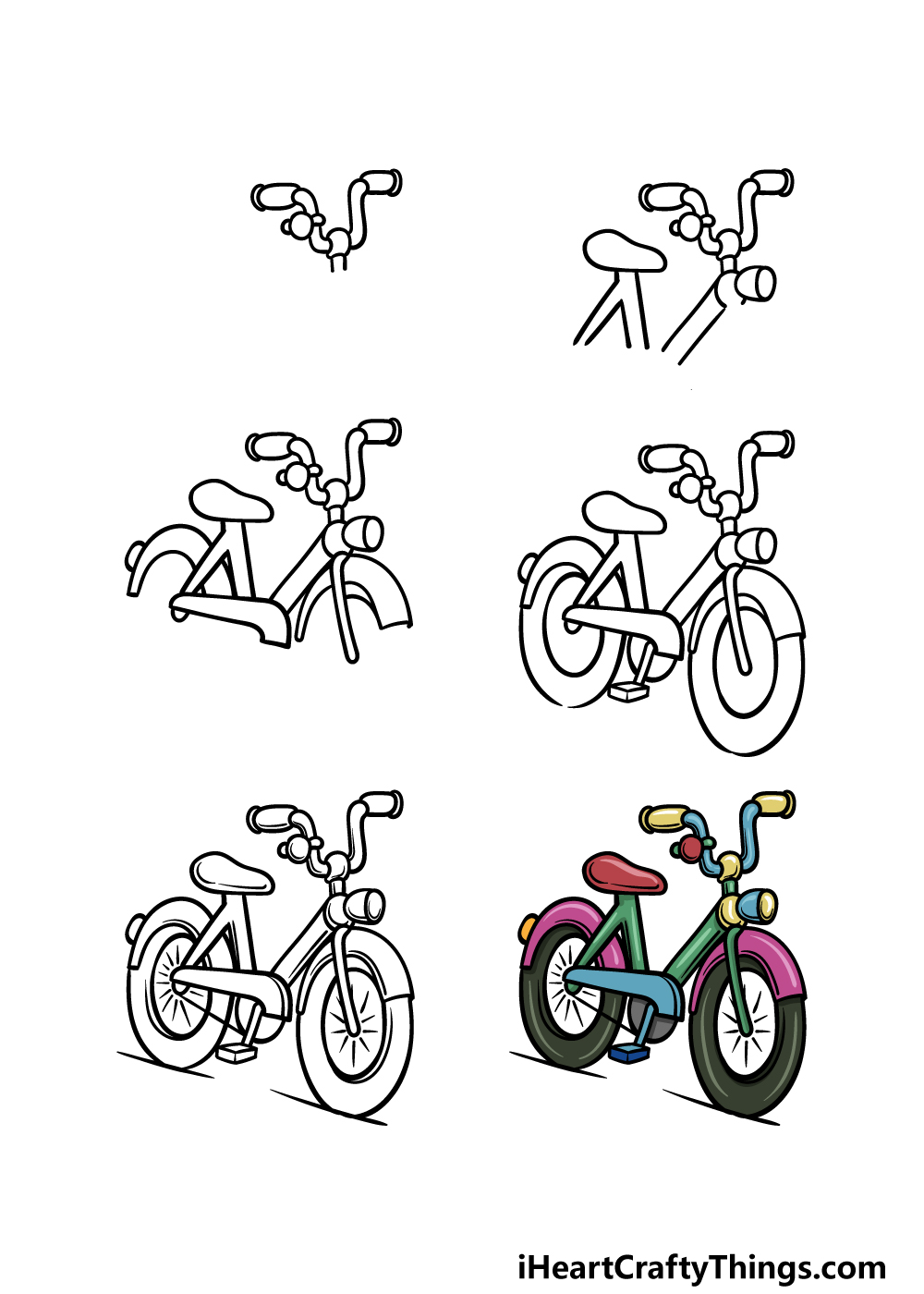 iHeartCraftyThings.com