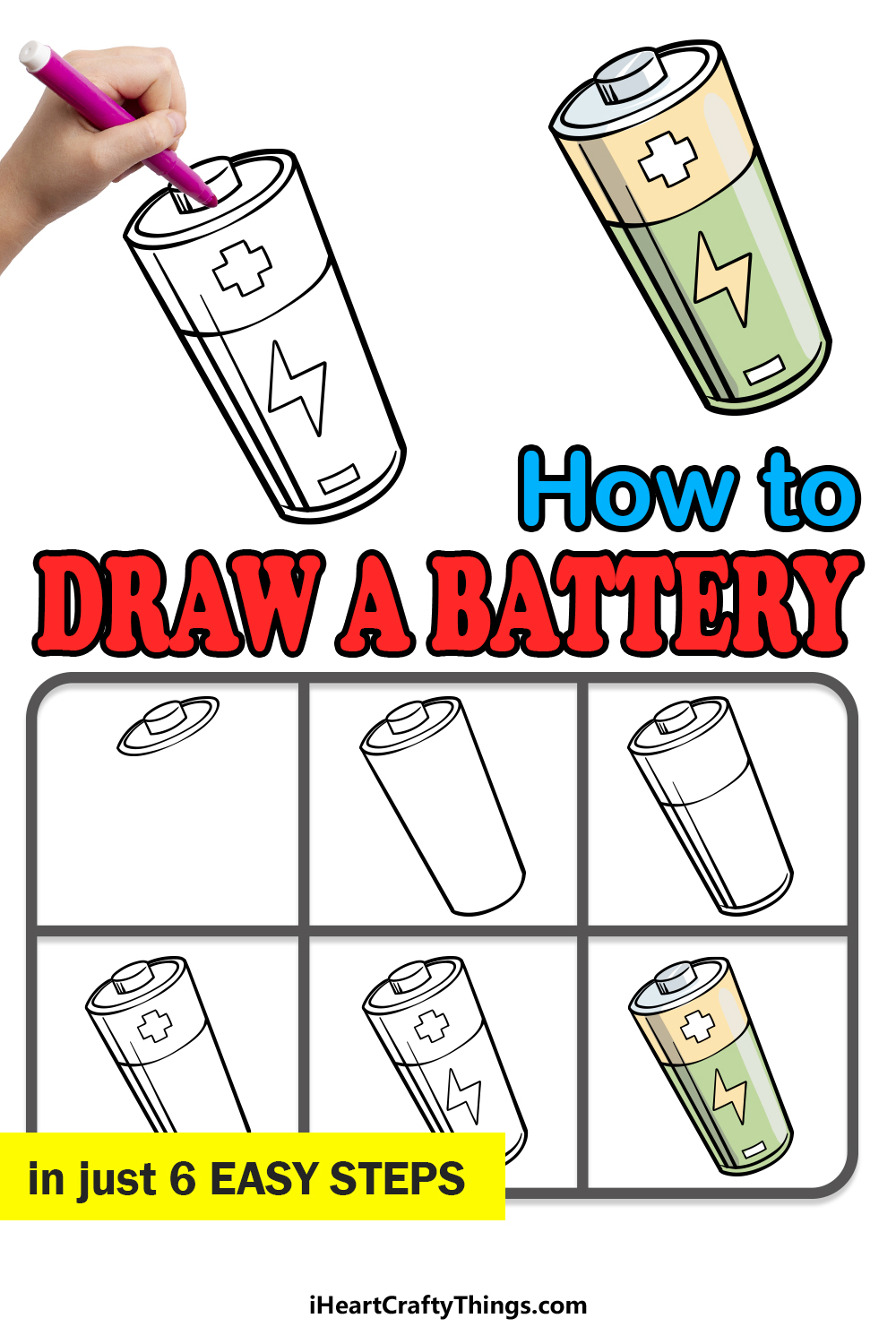 How to
DRAW A BATTERY

in just 6 EASY STEPS

iHeartCraftyThings.com