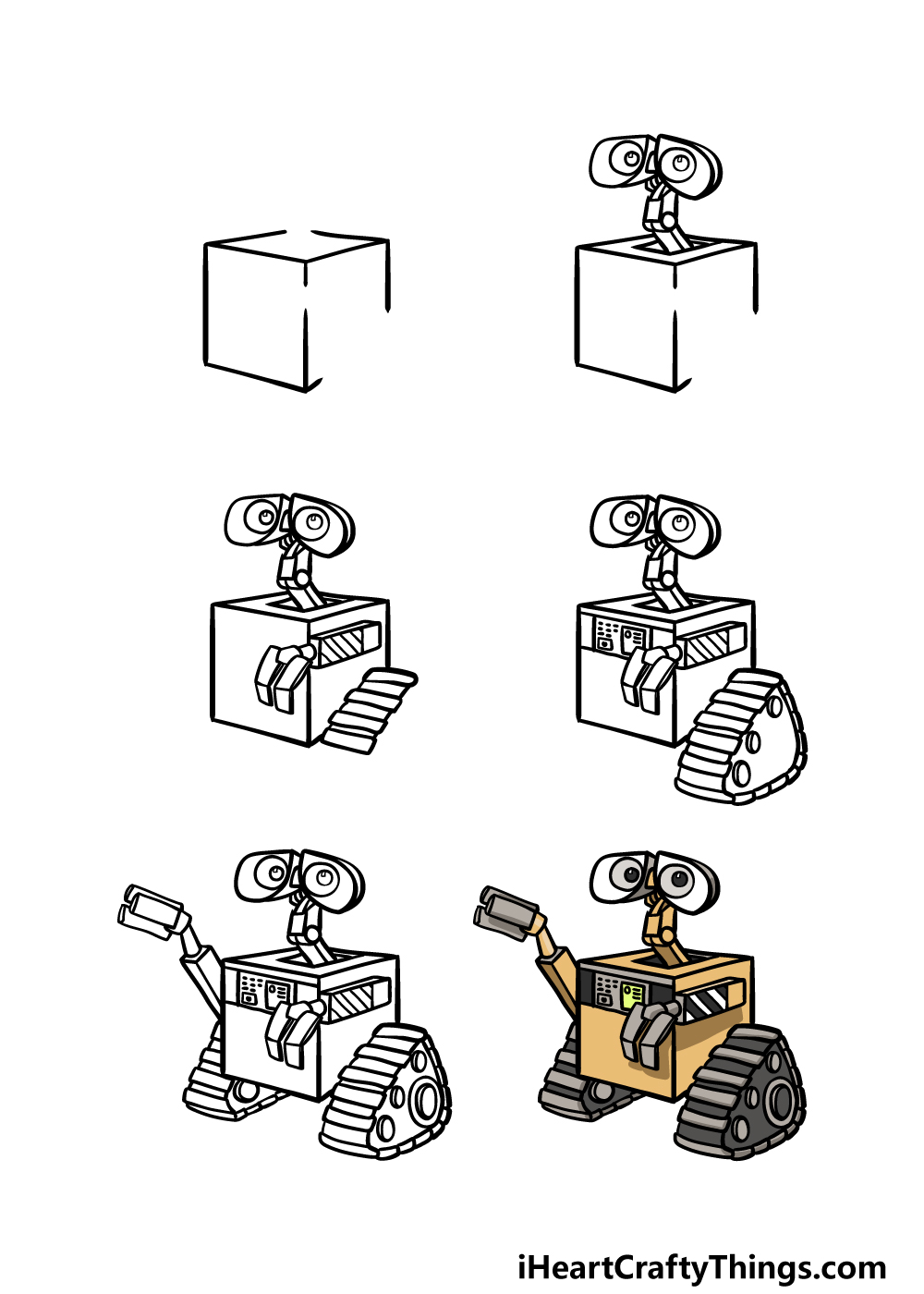 iHeartCraftyThings.com