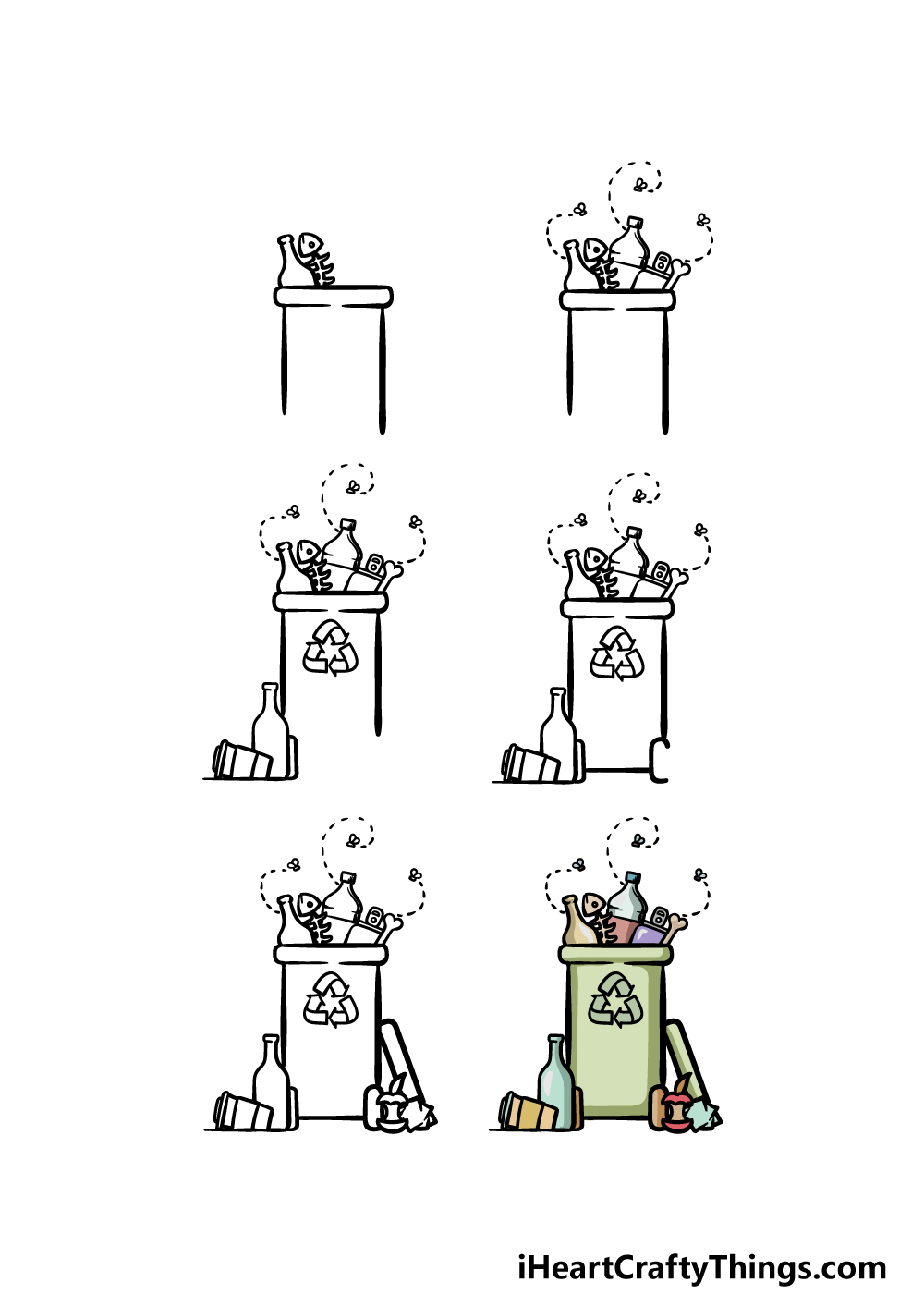 iHeartCraftyThings.com