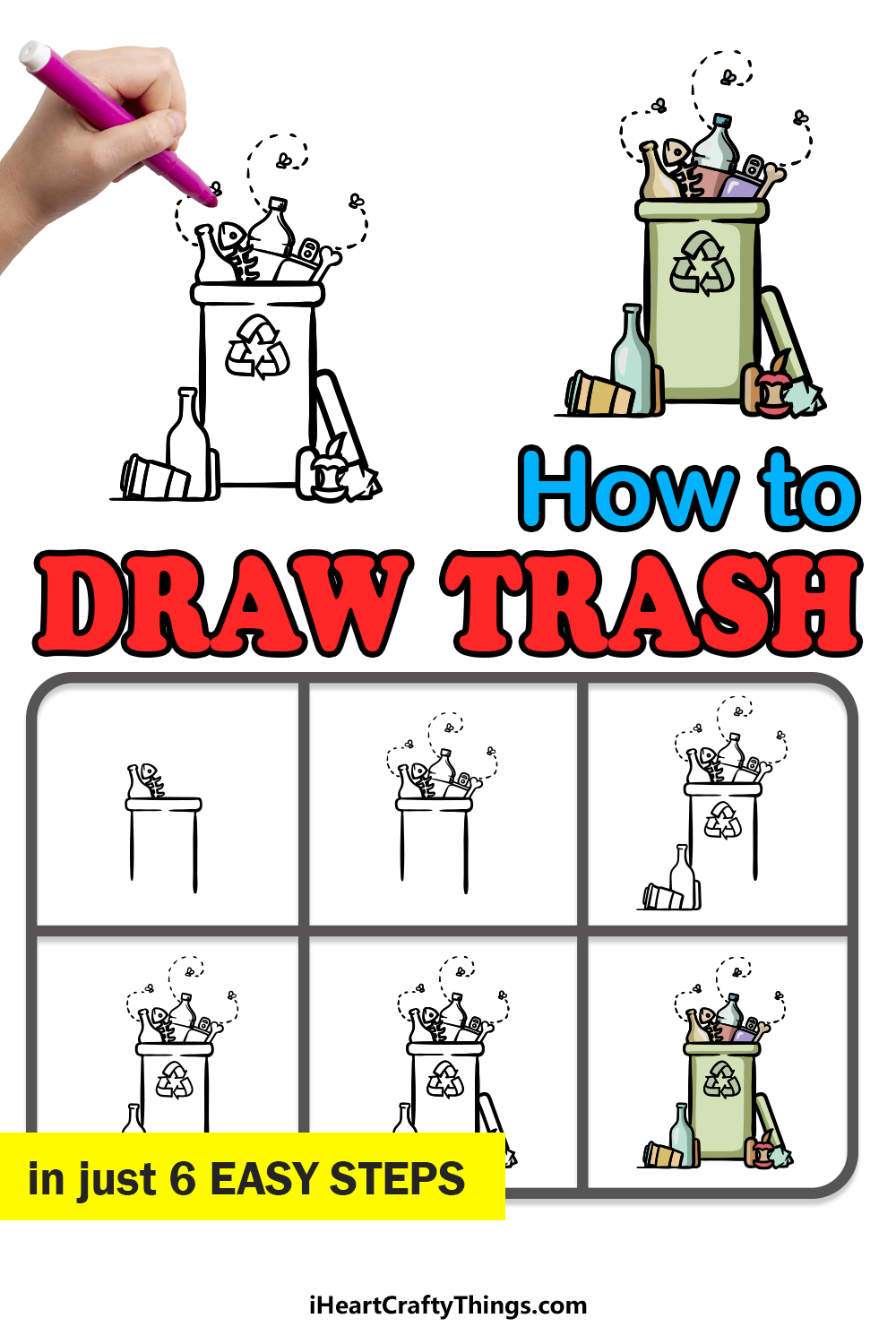 How to
DRAW TRASH

in just 6 EASY STEPS

iHeartCraftyThings.com