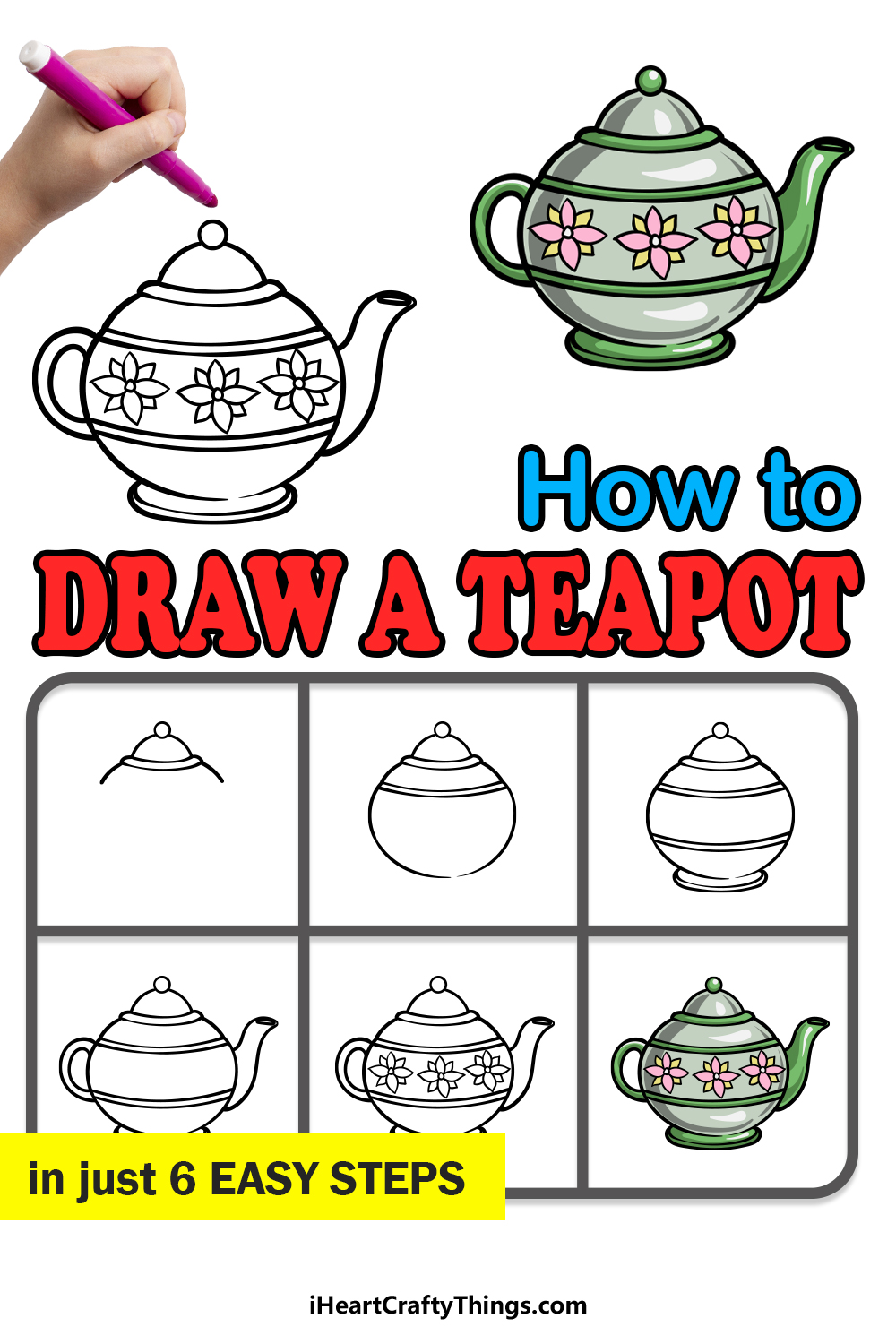 How to
DRAW A TEAPOT

in just 6 EASY STEPS

iHeartCraftyThings.com