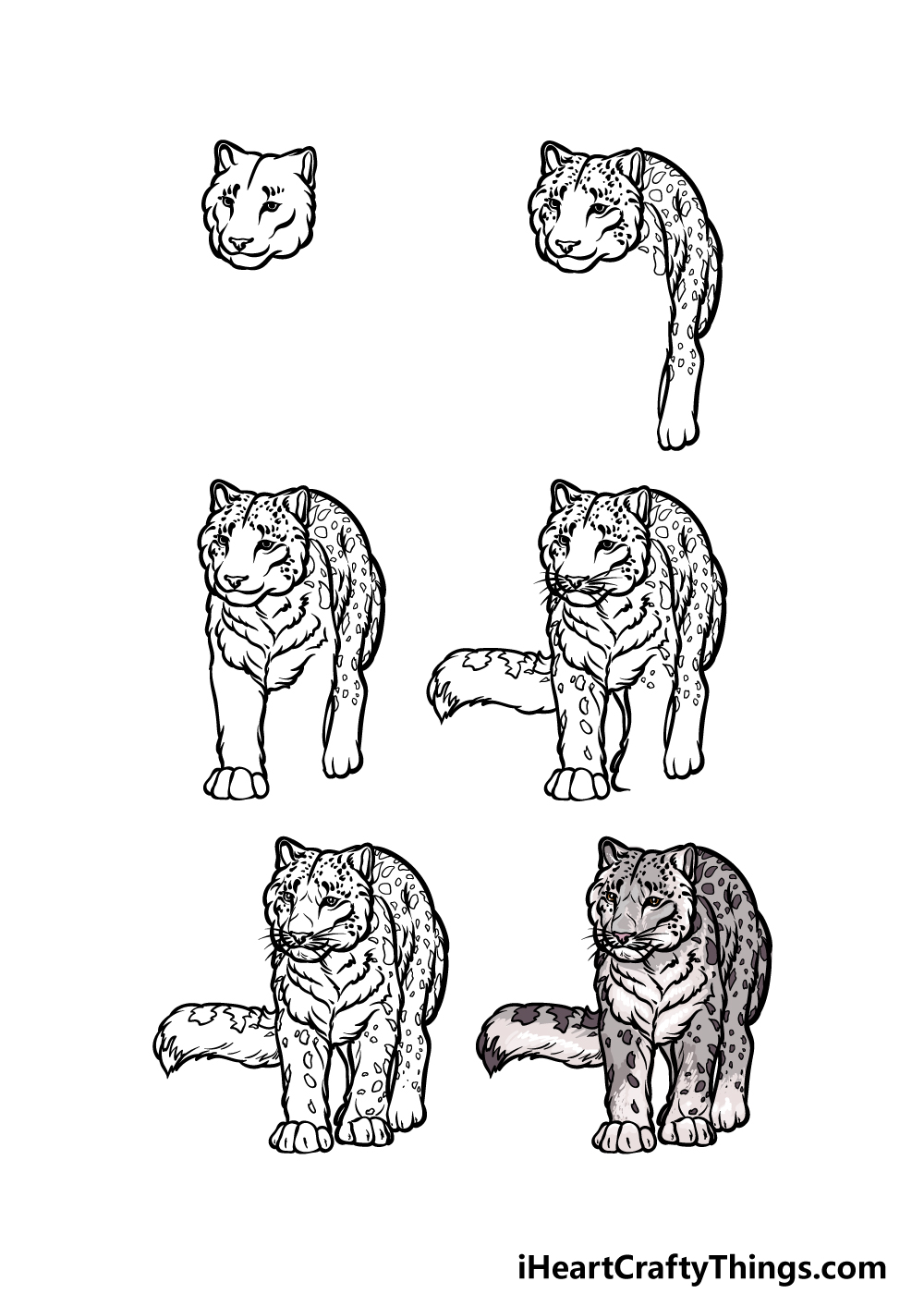 iHeartCraftyThings.com