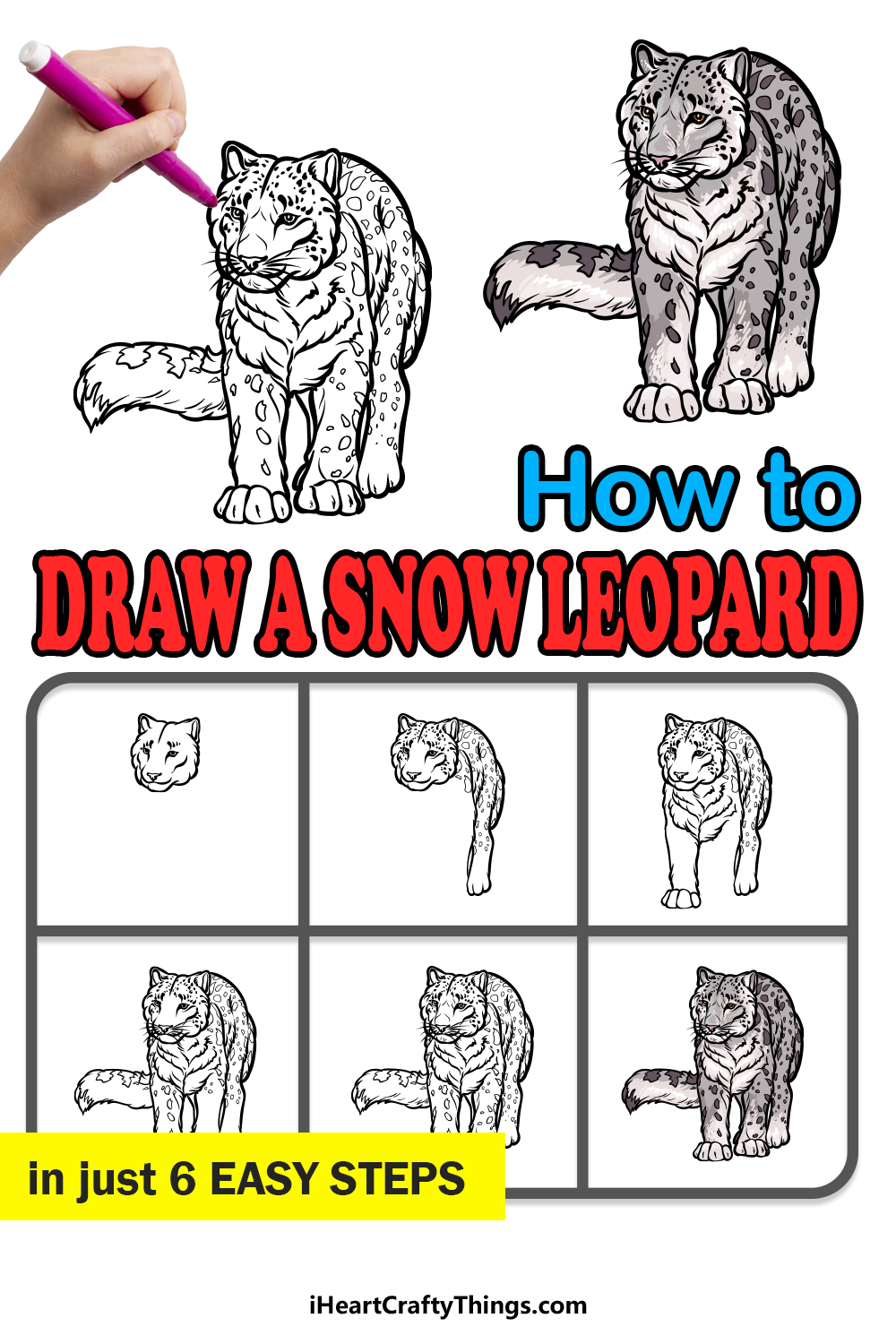 How to
DRAW A SNOW LEOPARD

in just 6 EASY STEPS

iHeartCraftyThings.com