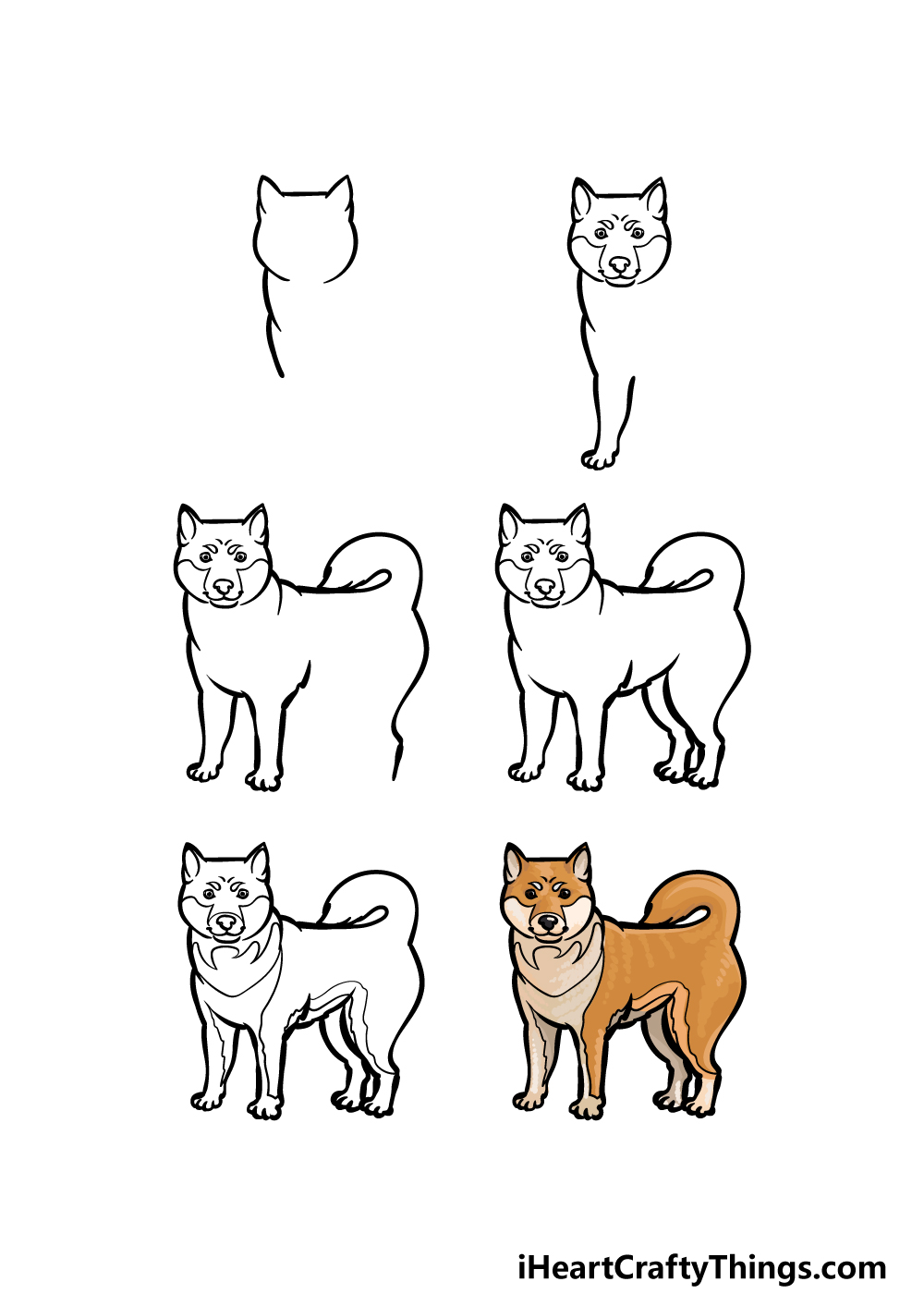 iHeartCraftyThings.com