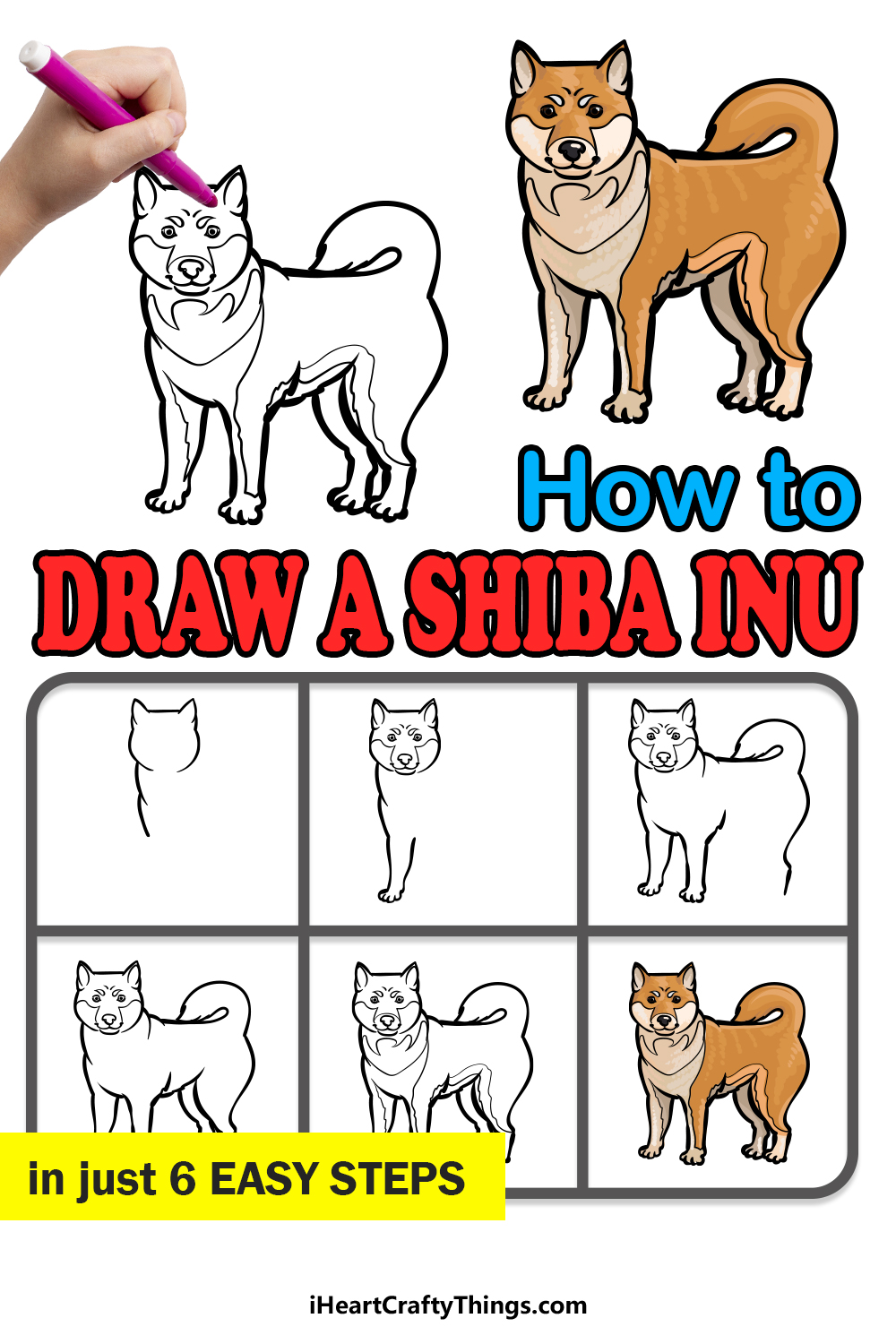 How to
DRAW A SHIBA INU

in just 6 EASY STEPS

iHeartCraftyThings.com