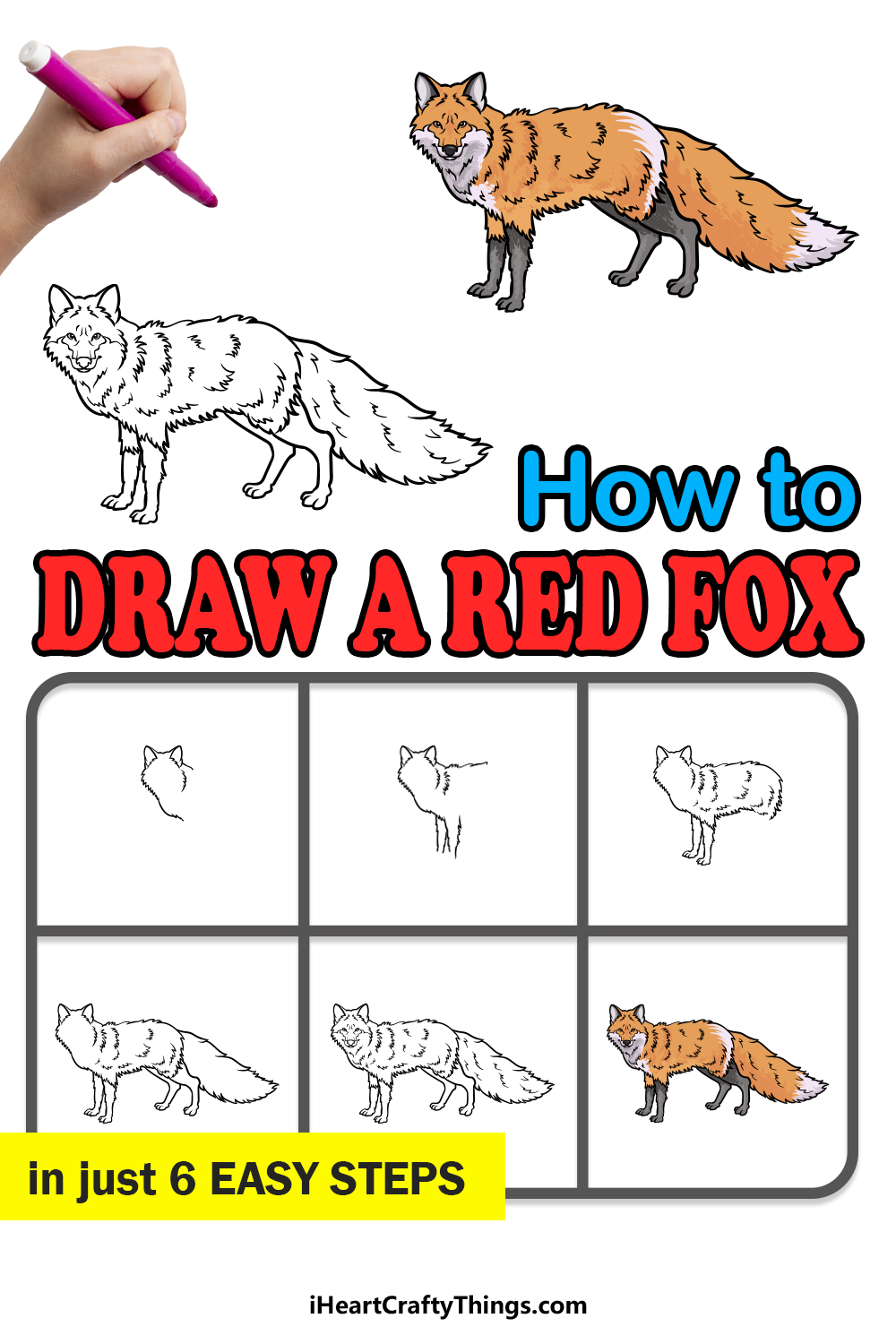 How to
DRAW A RED FOX

in just 6 EASY STEPS

iHeartCraftyThings.com