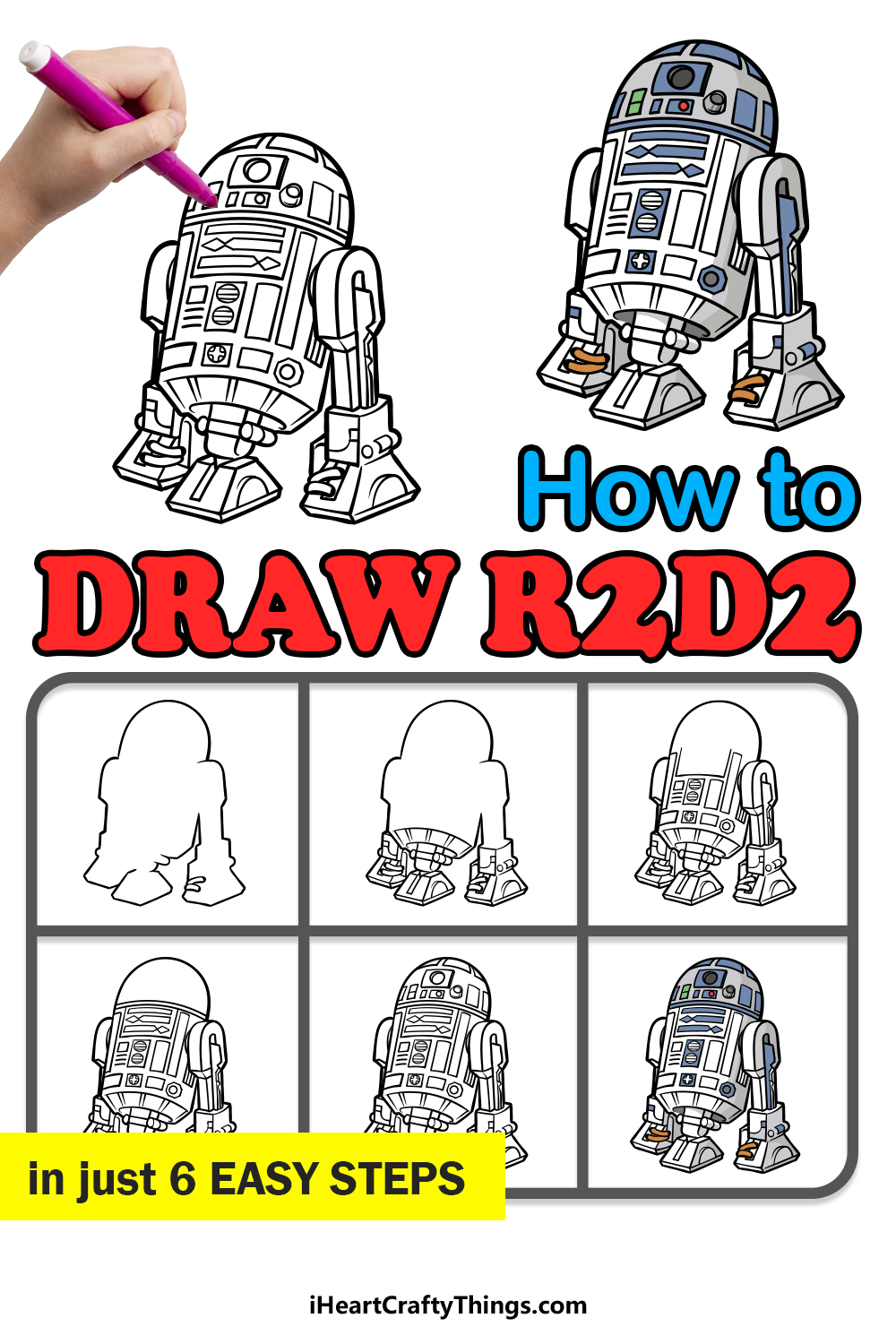 How to
DRAW R2D2

in just 6 EASY STEPS

iHeartCraftyThings.com