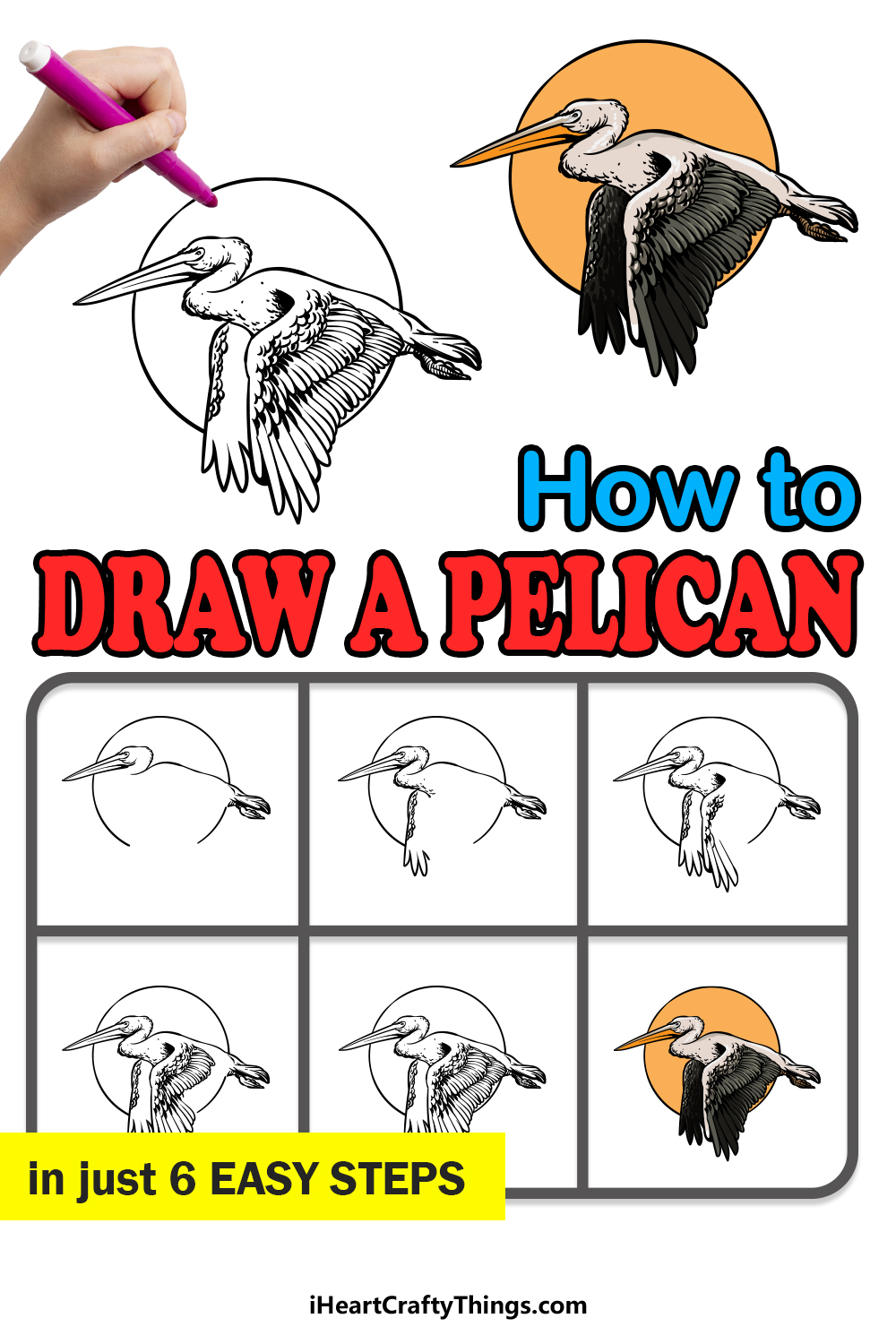 How to
DRAW A PELICAN

in just 6 EASY STEPS

iHeartCraftyThings.com