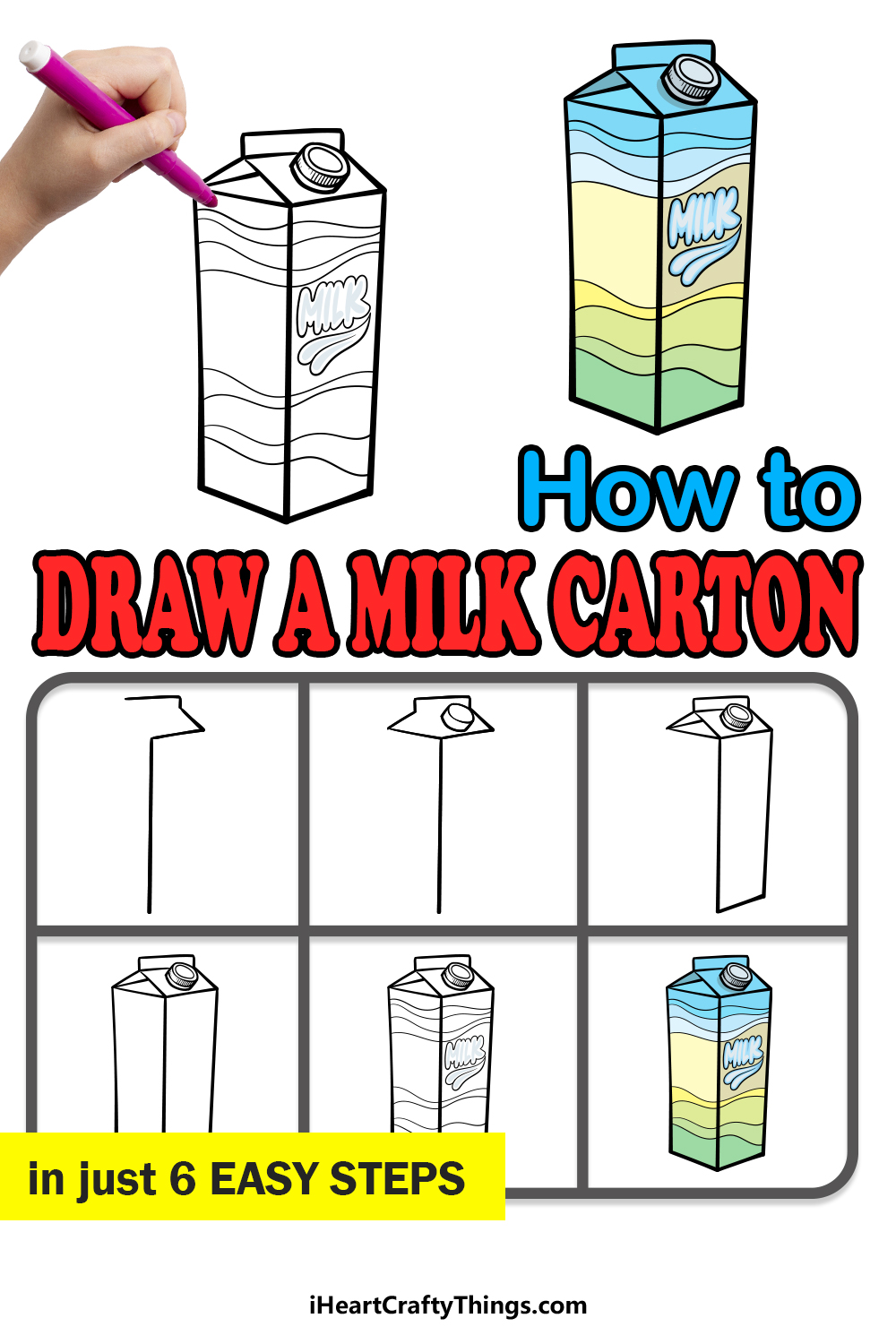 MILK

MILK

How to
DRAW A MILK CARTON

MILK

MILK

in just 6 EASY STEPS

iHeartCraftyThings.com