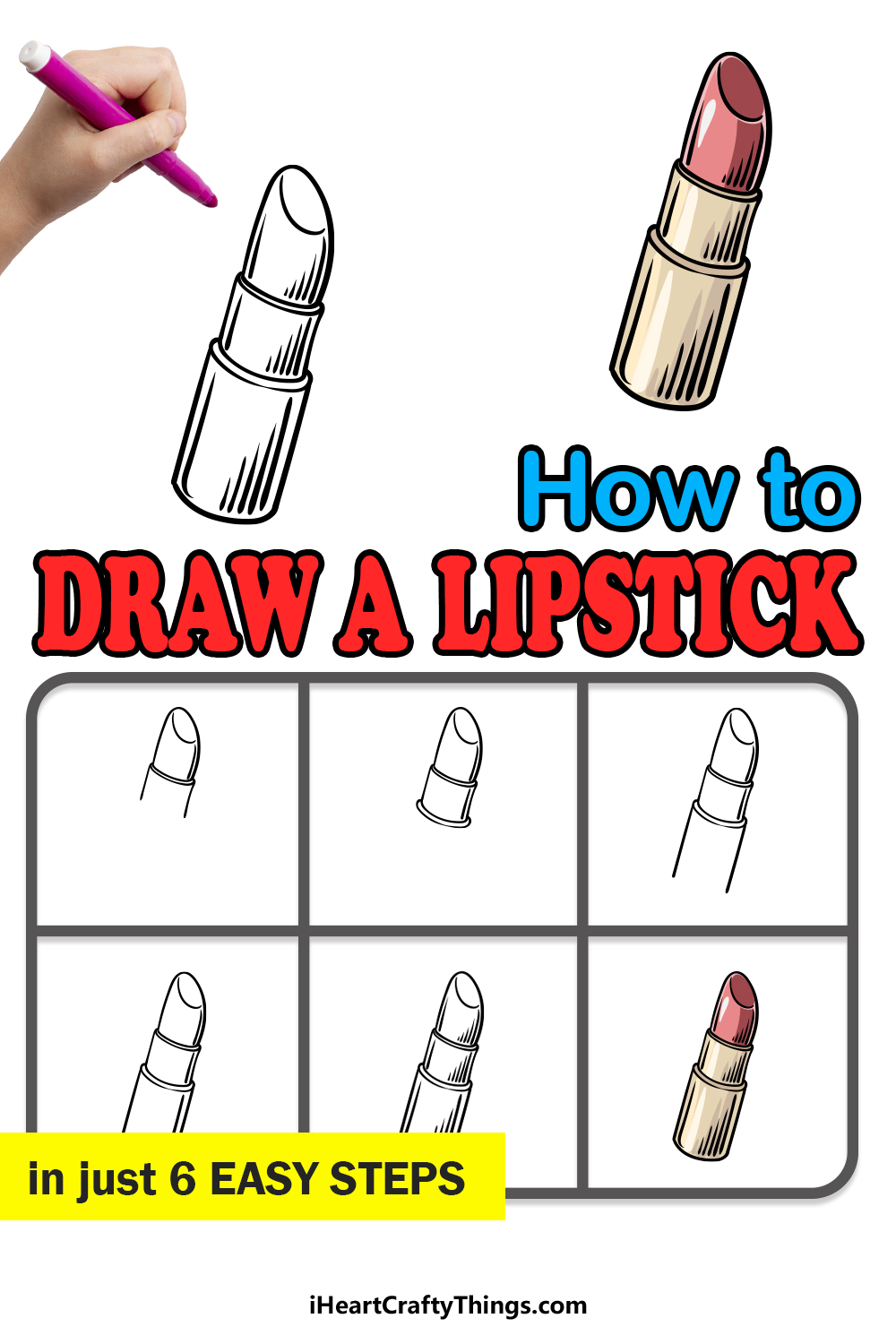 How to
DRAW A LIPSTICK

in just 6 EASY STEPS

iHeartCraftyThings.com