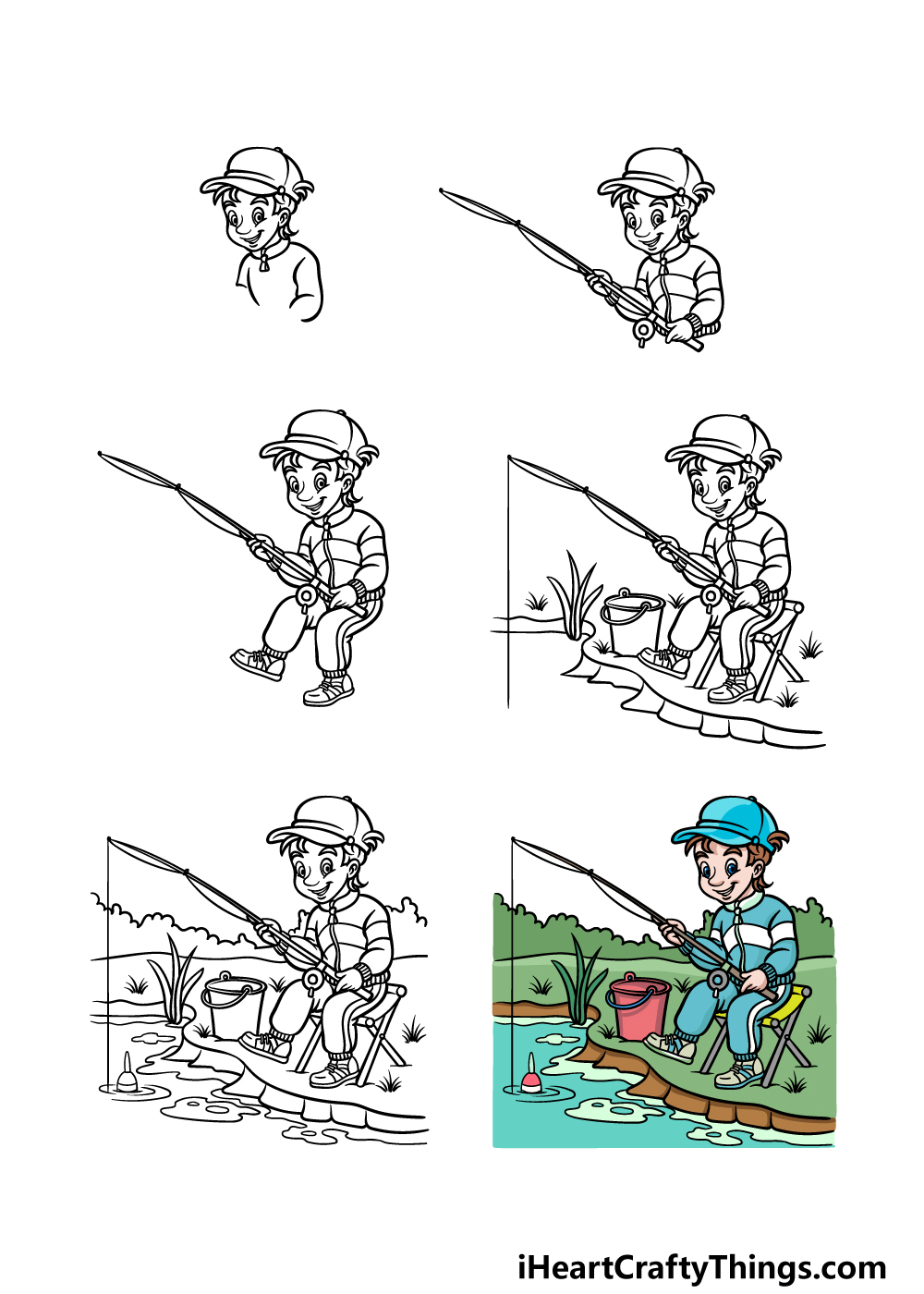 iHeartCraftyThings.com