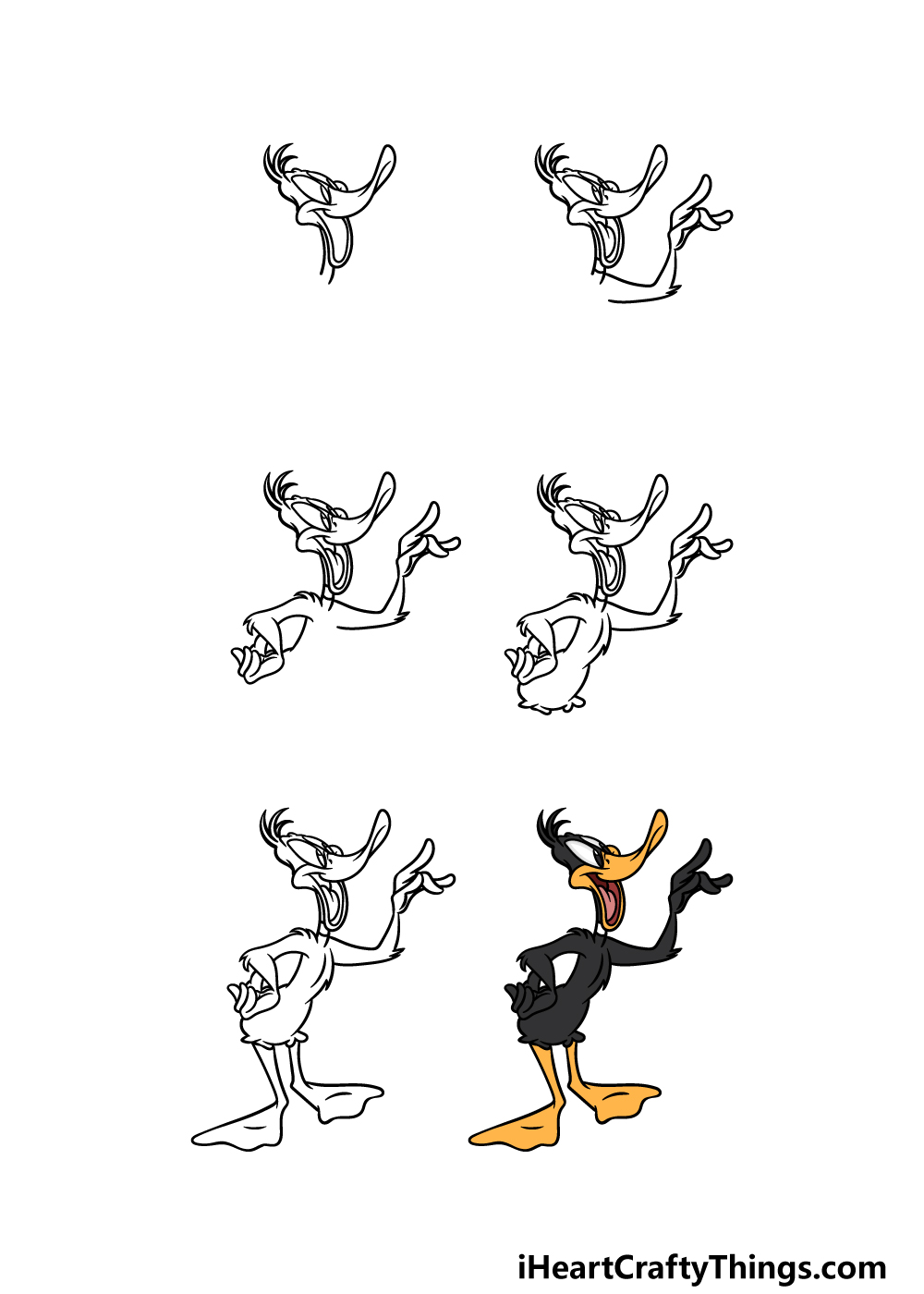 iHeartCraftyThings.com