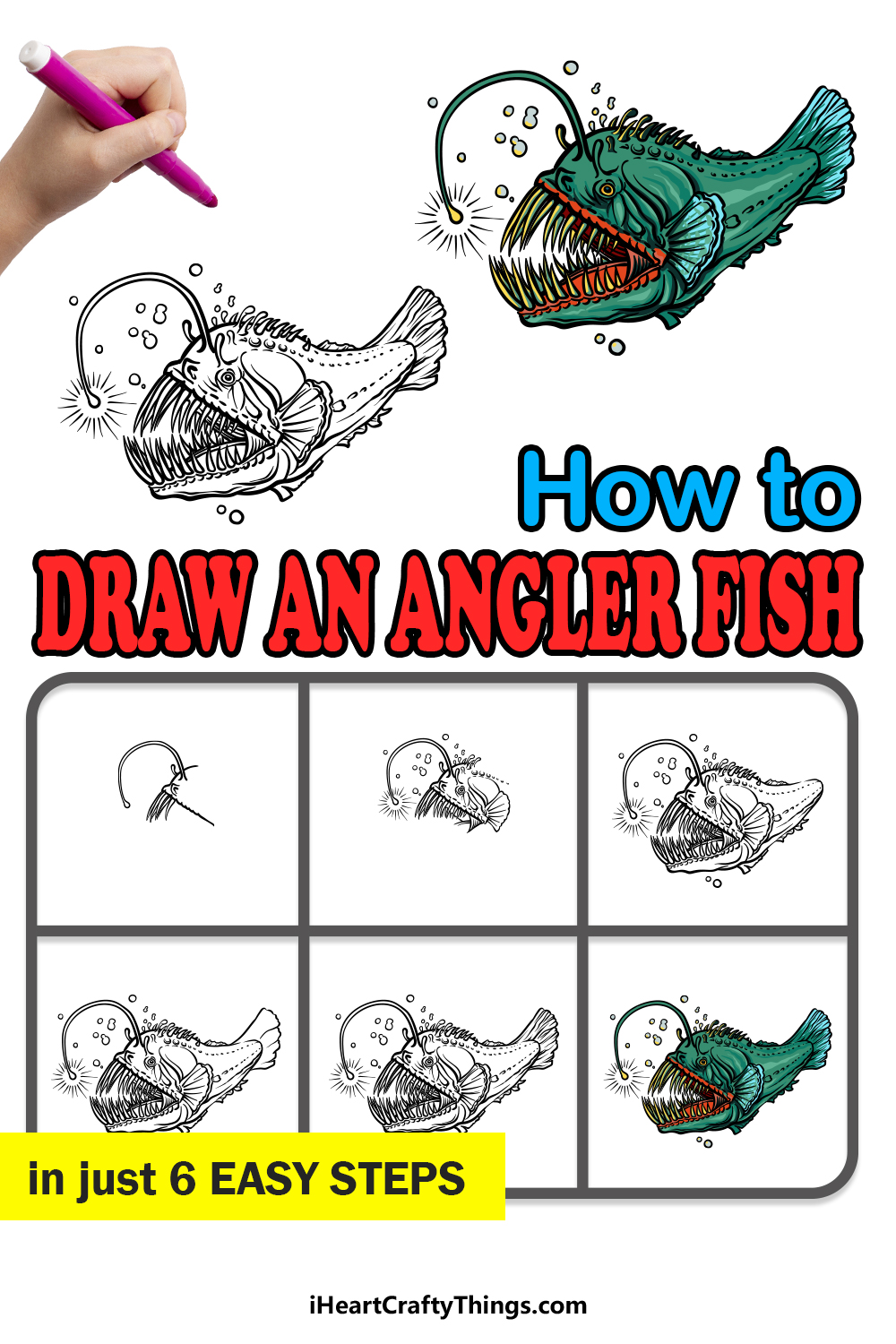 How to

DRAW AN ANGLER FISH

in just 6 EASY STEPS

iHeartCraftyThings.com